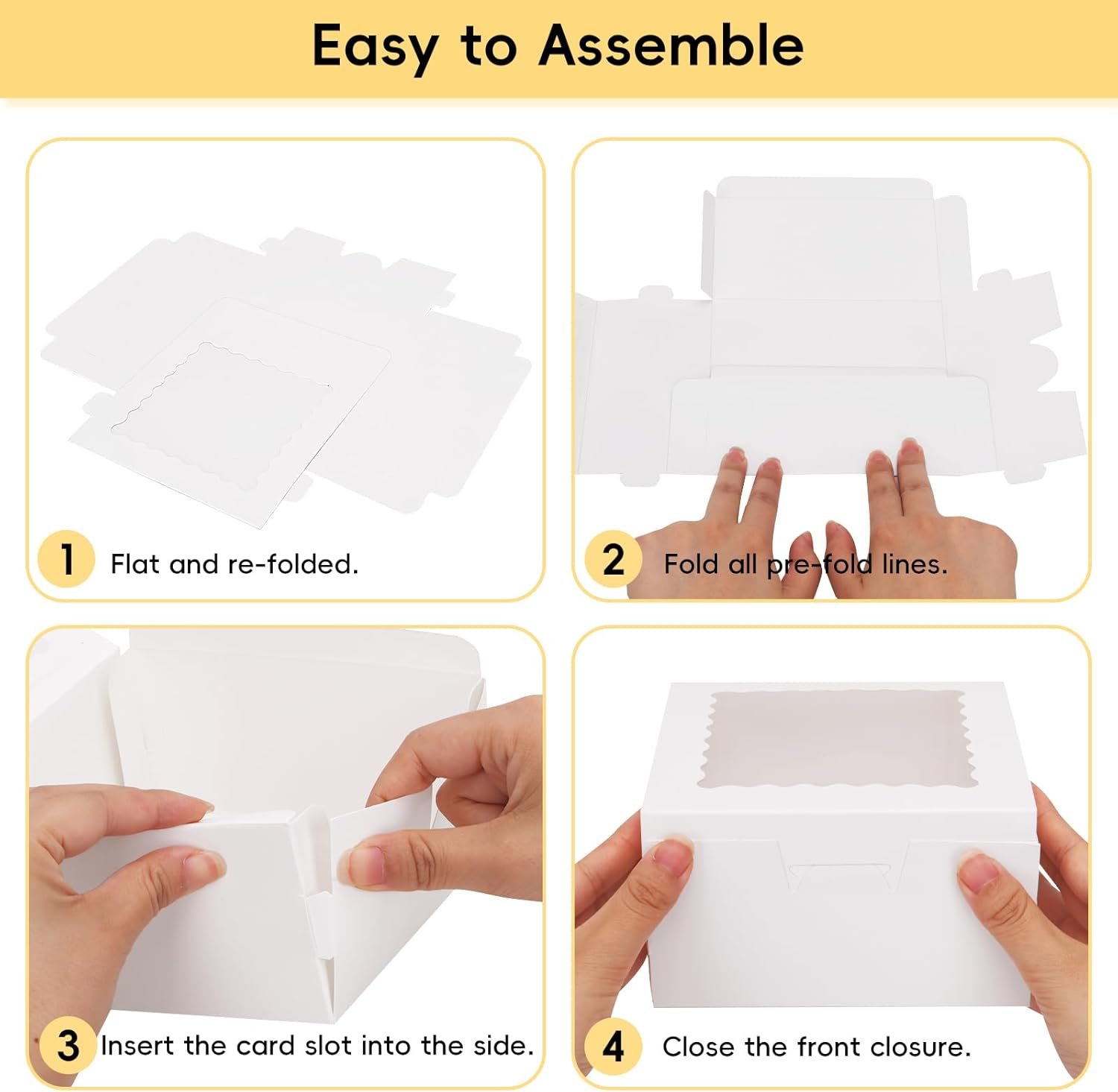 Easy to Assemble

1 Flat and re-folded.

2 Fold all pre-fold lines.

3 Insert the card slot into the side.

4 Close the front closure.