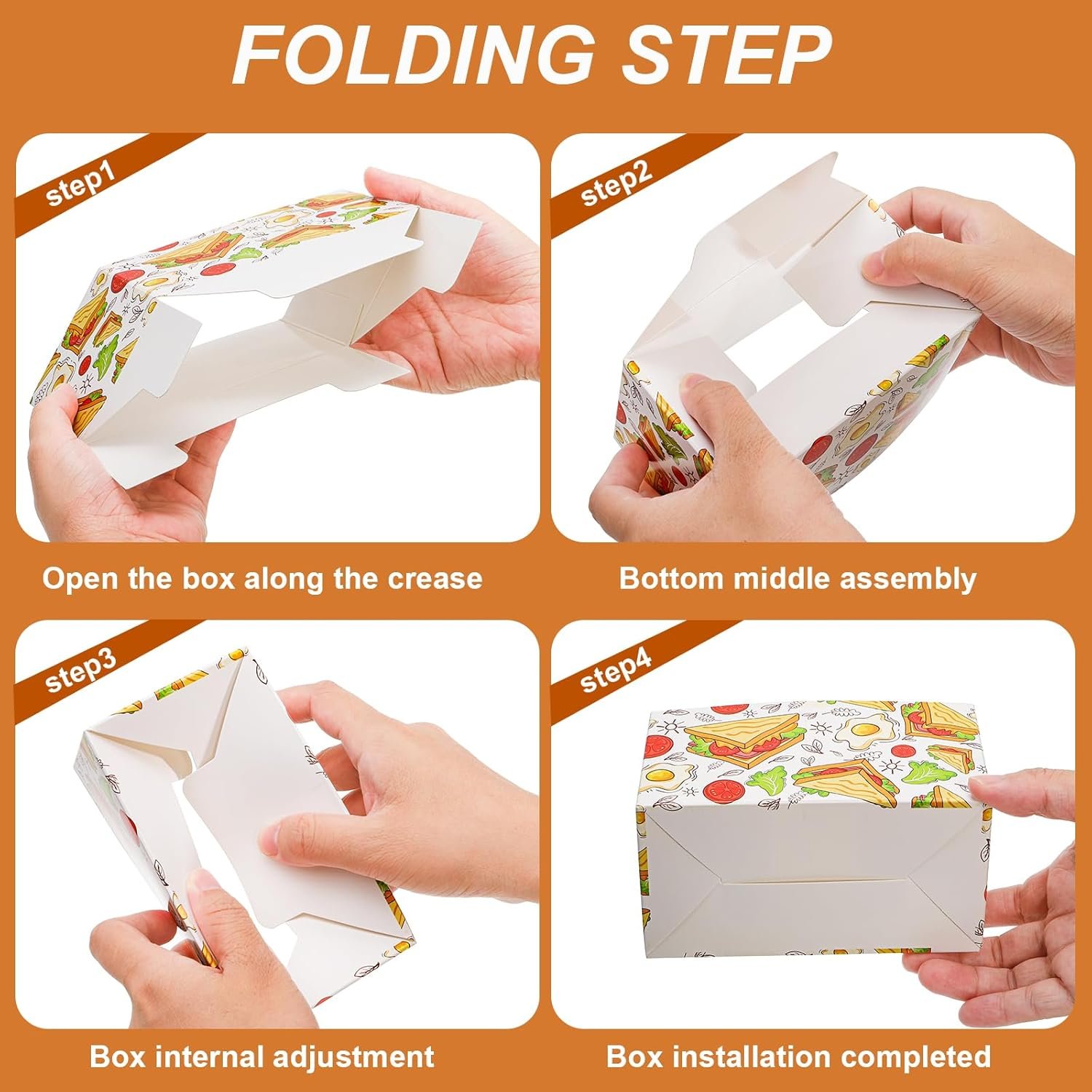 FOLDING STEP

step1

Open the box along the crease

step2

Bottom middle assembly

step3

Box internal adjustment

step4

Box installation completed