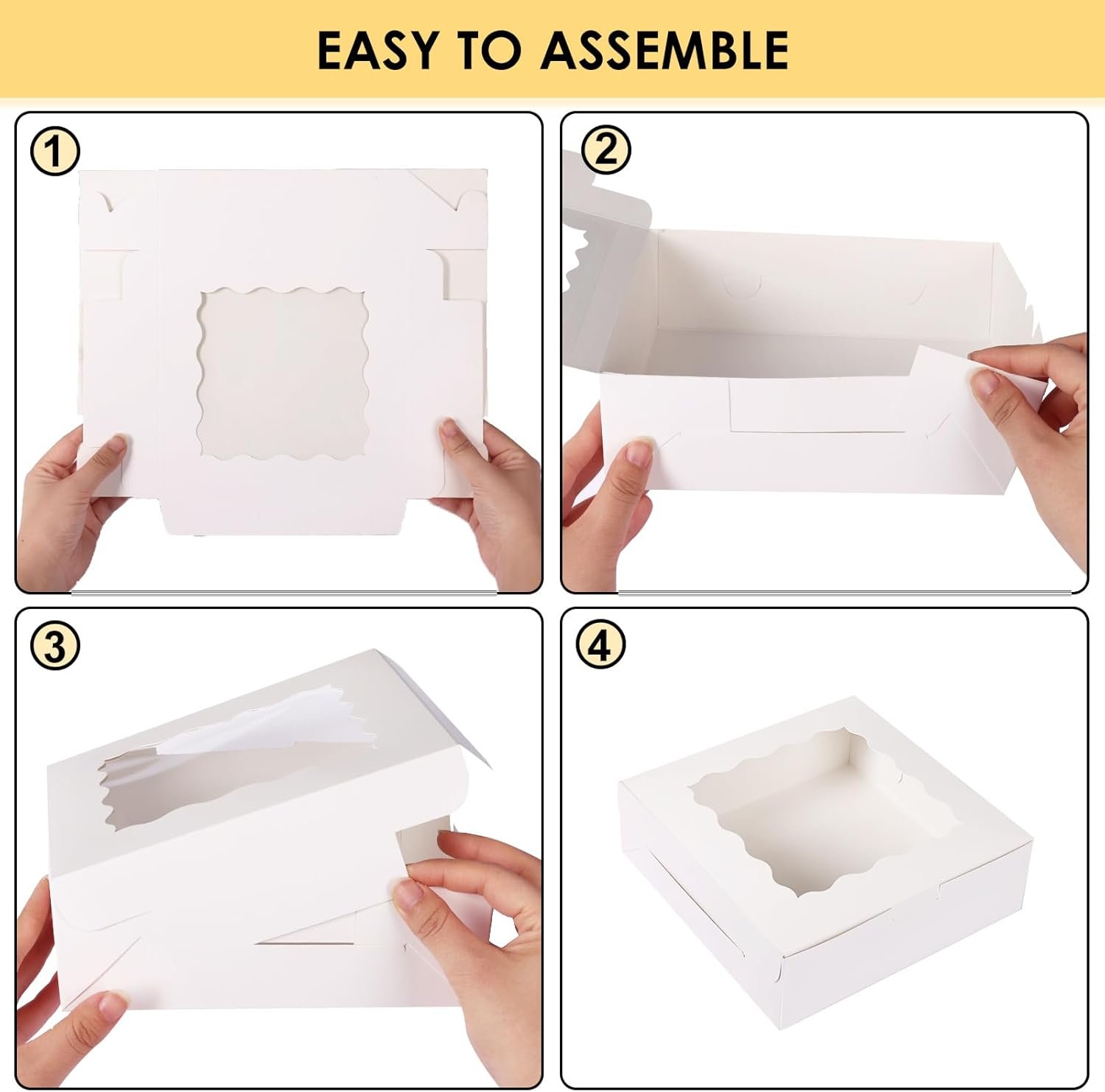 EASY TO ASSEMBLE

①

②

③

④