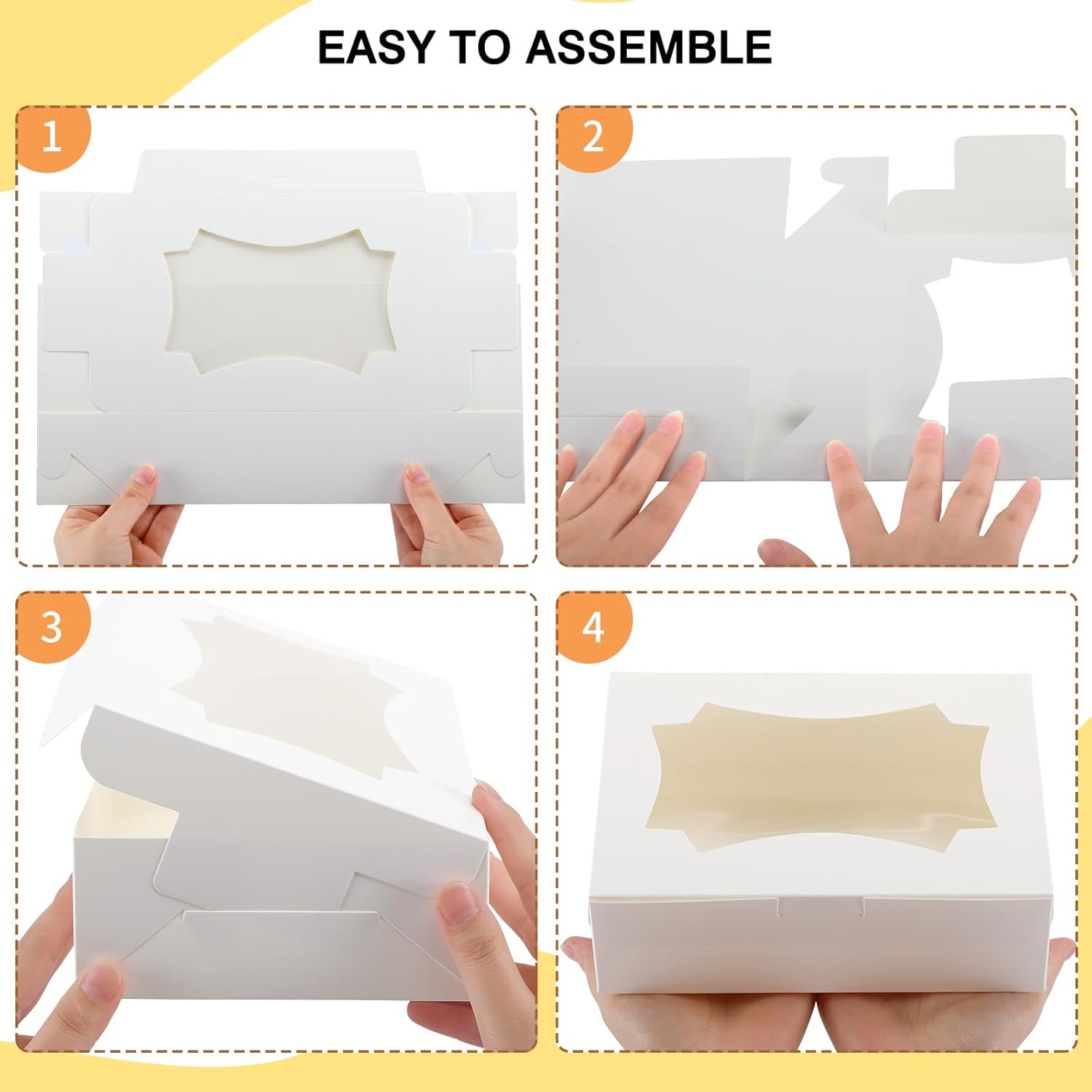 EASY TO ASSEMBLE

1

2

3

4