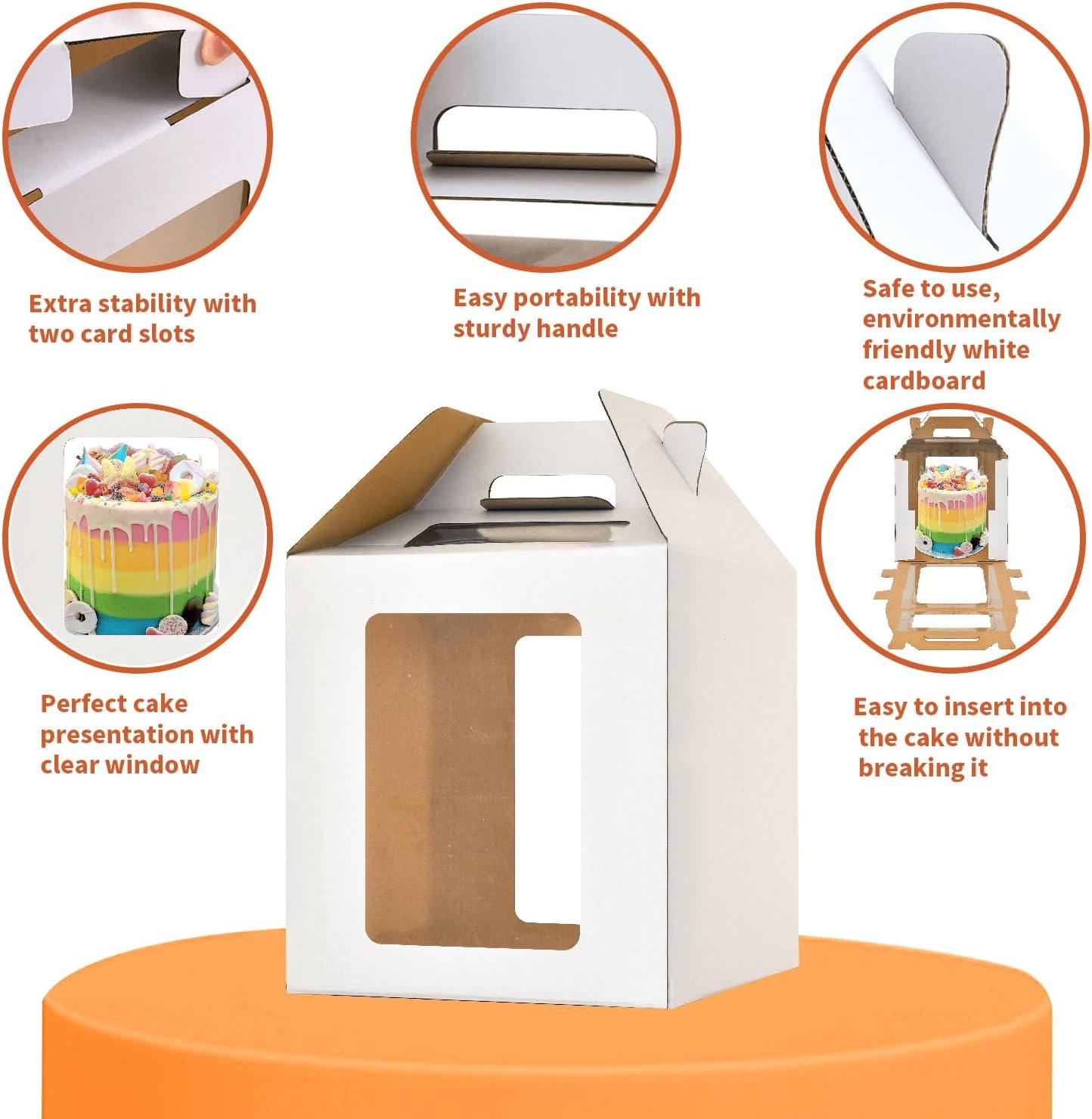 Extra stability with two card slots

Easy portability with sturdy handle

Safe to use, environmentally friendly white cardboard

Perfect cake presentation with clear window

Easy to insert into the cake without breaking it