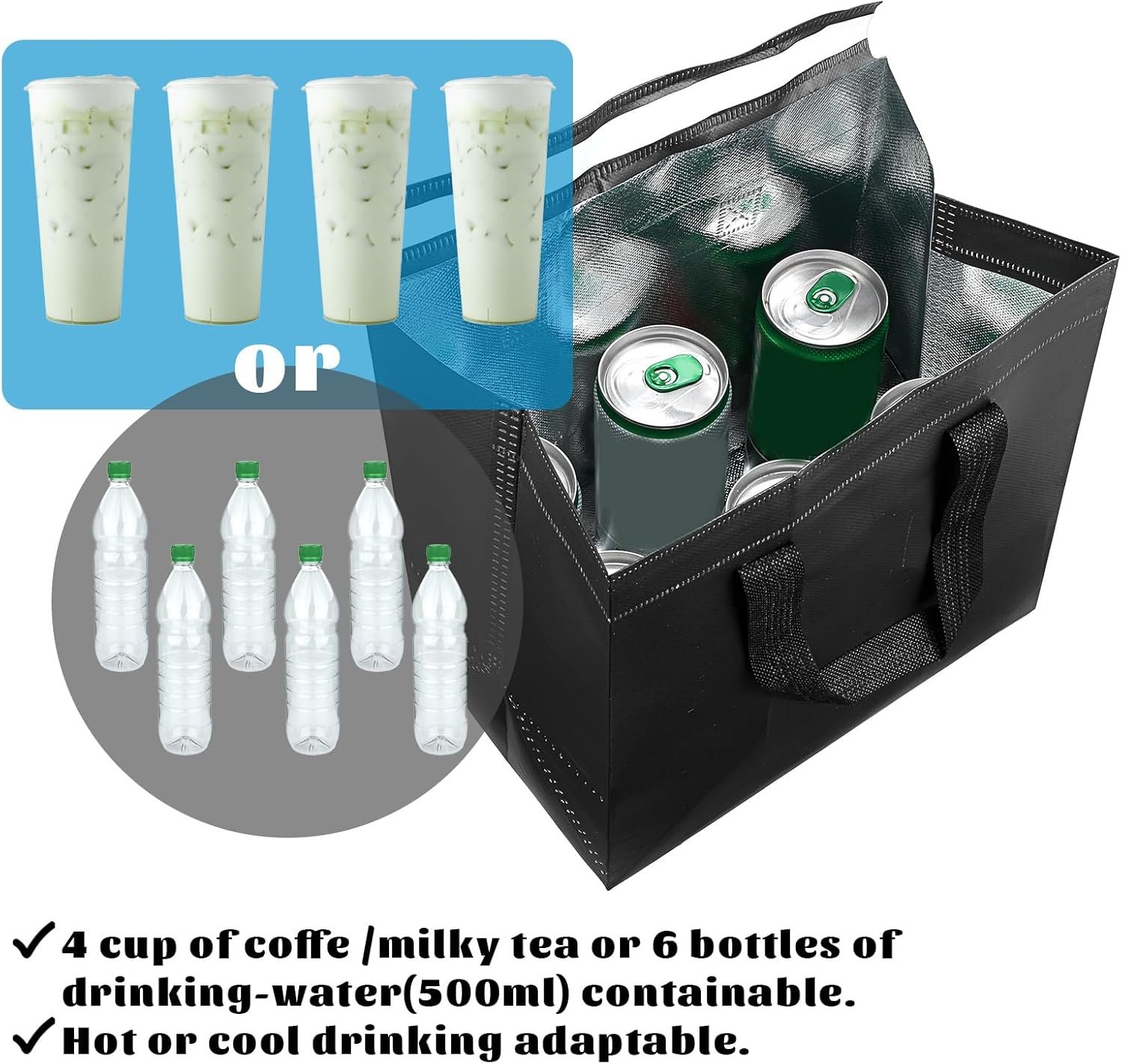 or

✓ 4 cup of coffe /milky tea or 6 bottles of drinking-water(500ml) containable.
✓ Hot or cool drinking adaptable.