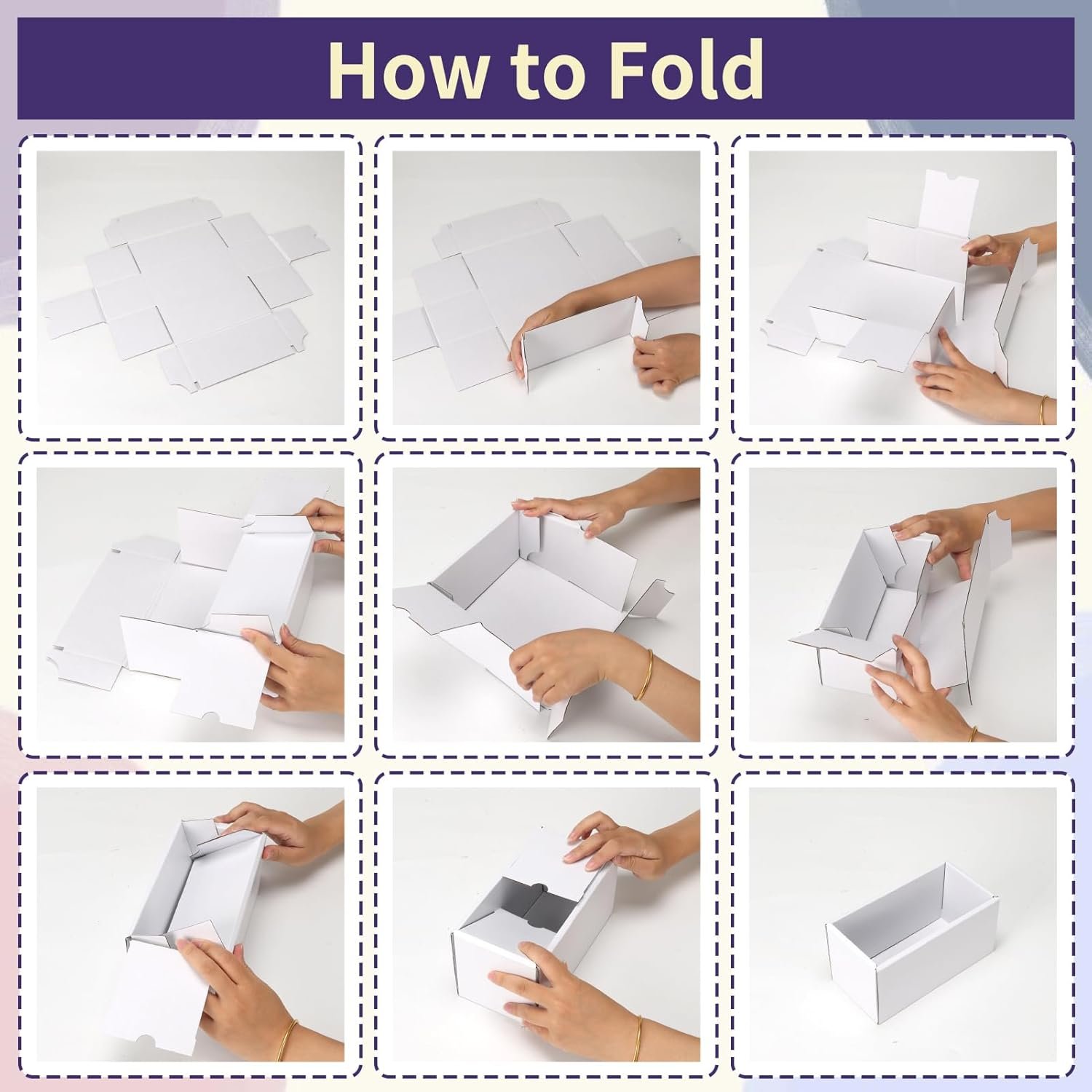 How to Fold