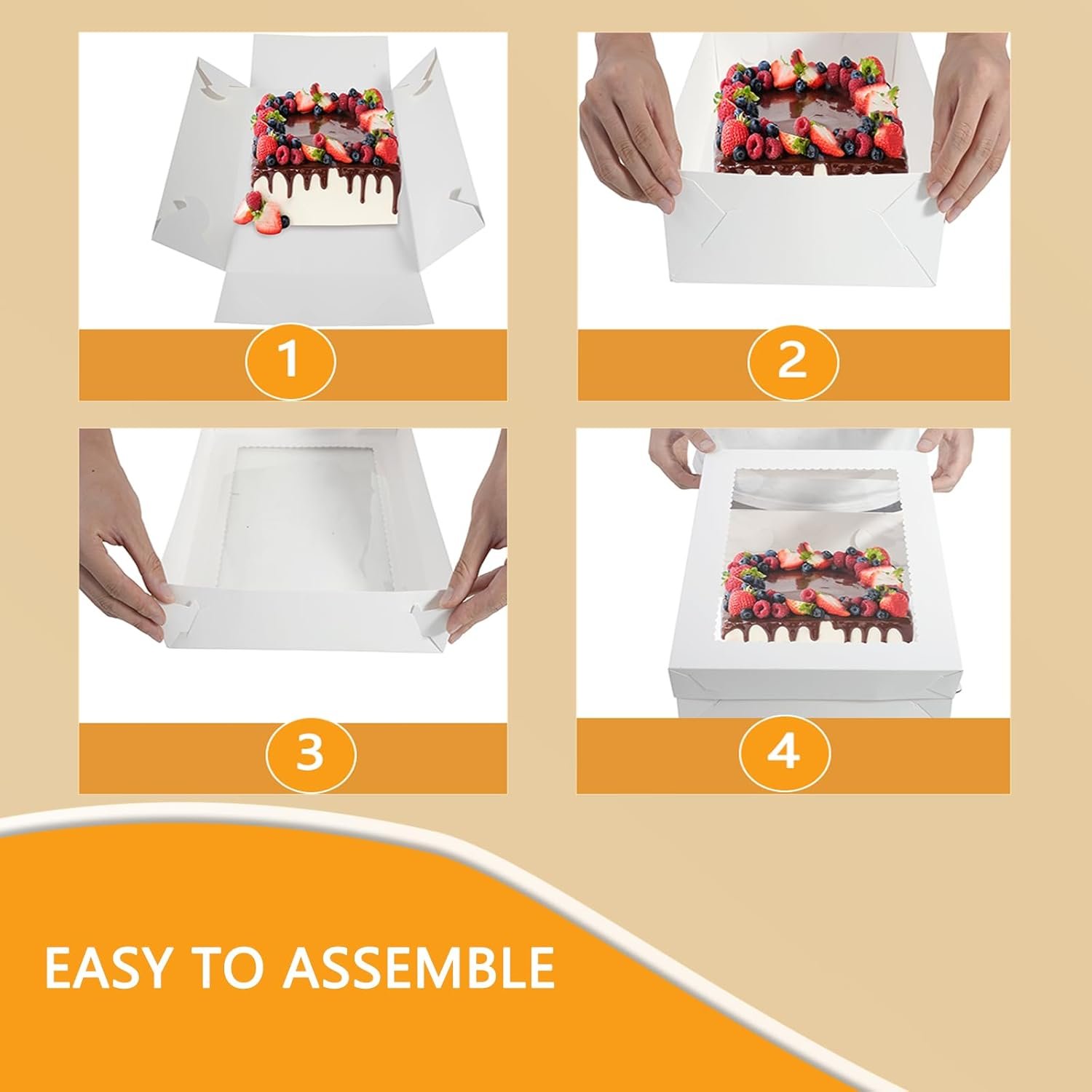 1

2

3

4

EASY TO ASSEMBLE