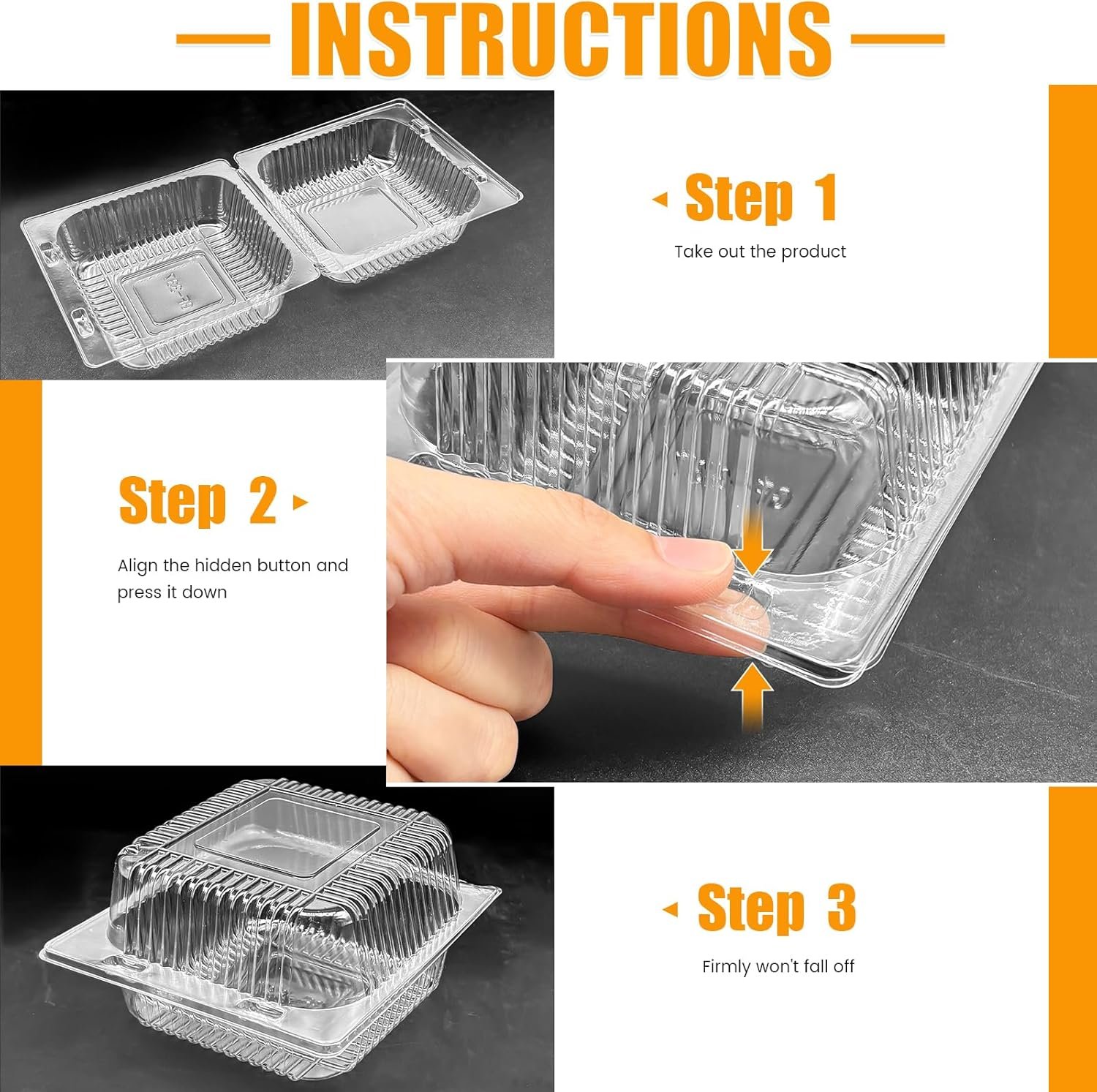 INSTRUCTIONS

Step 1

Take out the product

Step 2

Align the hidden button and press it down

Step 3

Firmly won't fall off