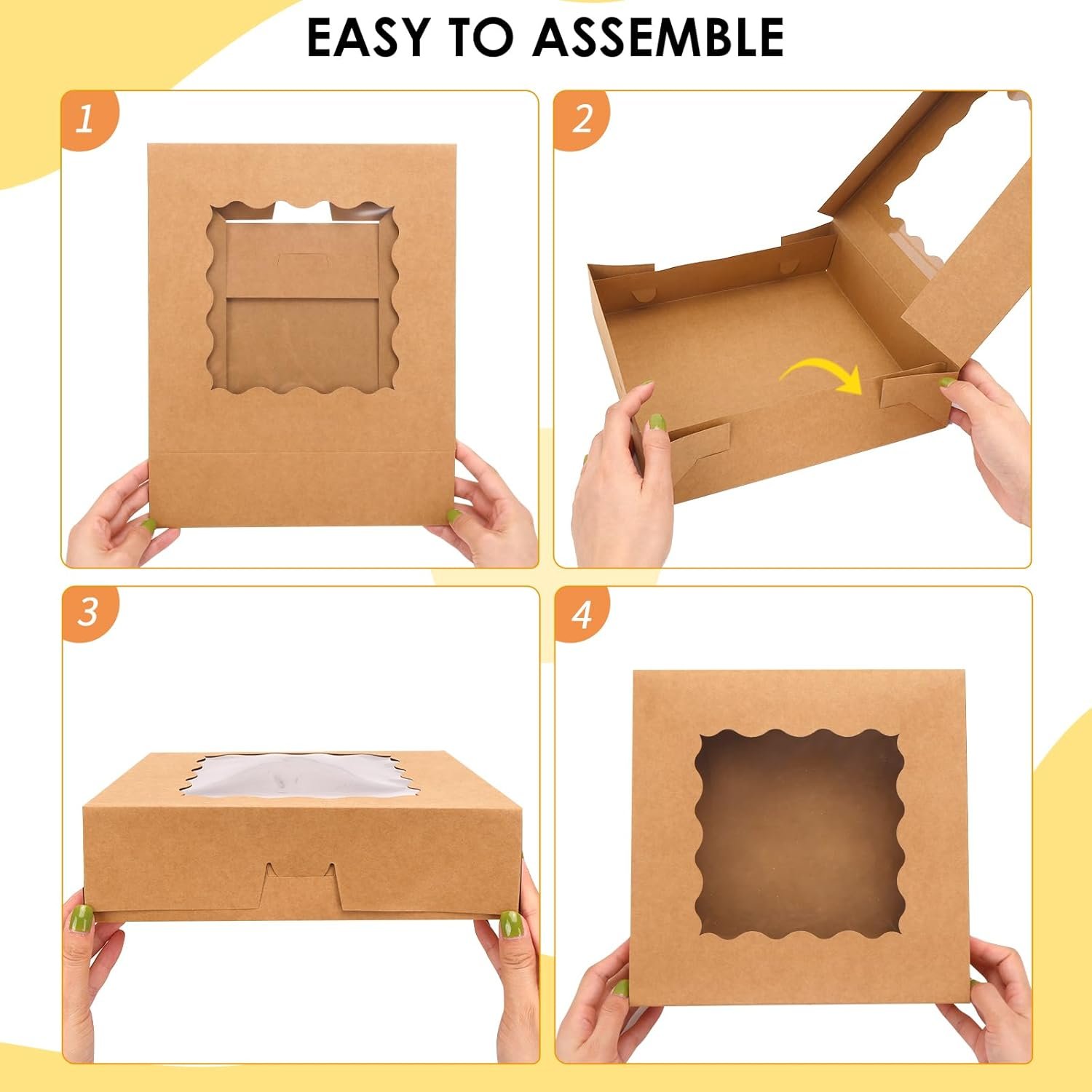 EASY TO ASSEMBLE

1

2

3

4