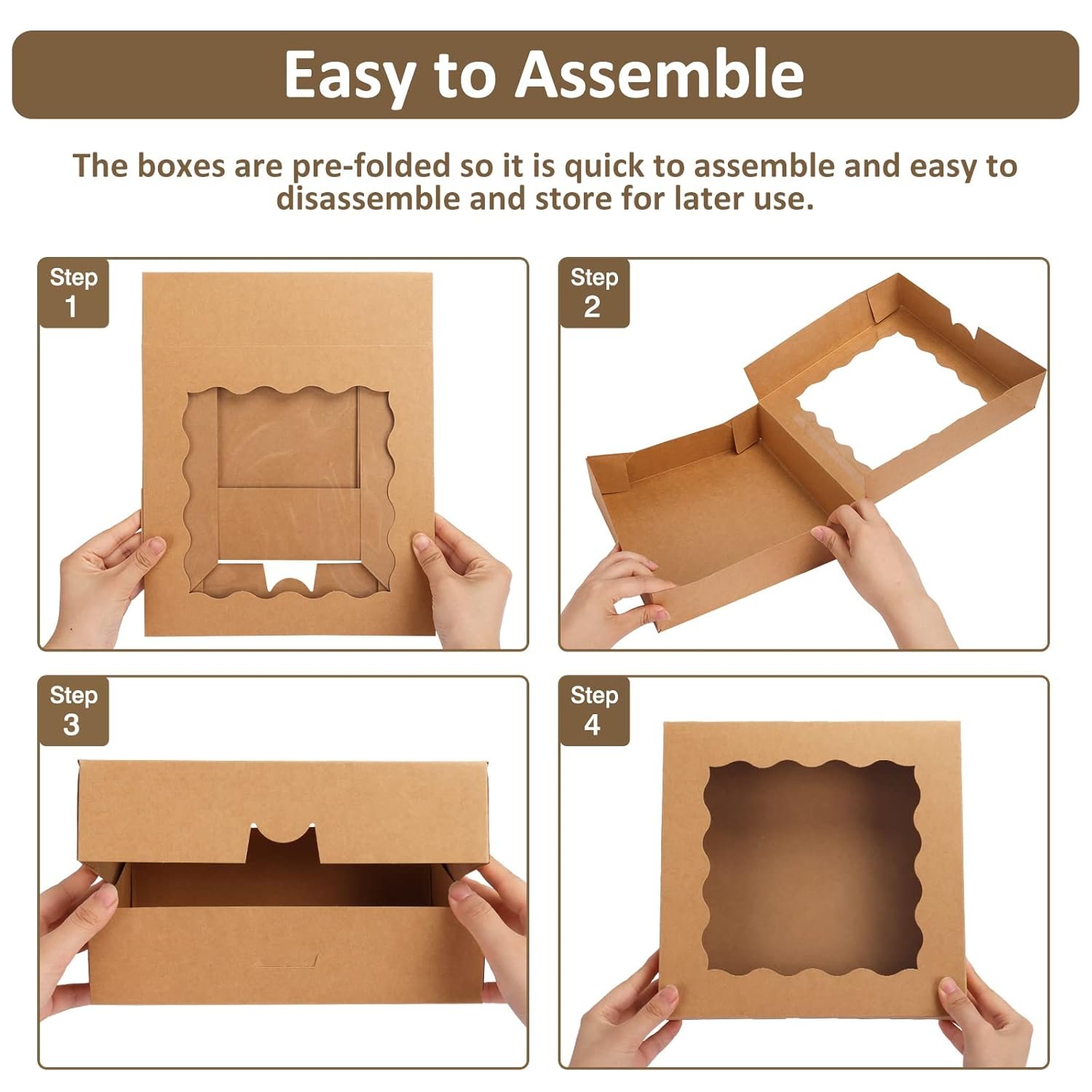 Easy to Assemble

The boxes are pre-folded so it is quick to assemble and easy to disassemble and store for later use.

Step 1

Step 2

Step 3

Step 4