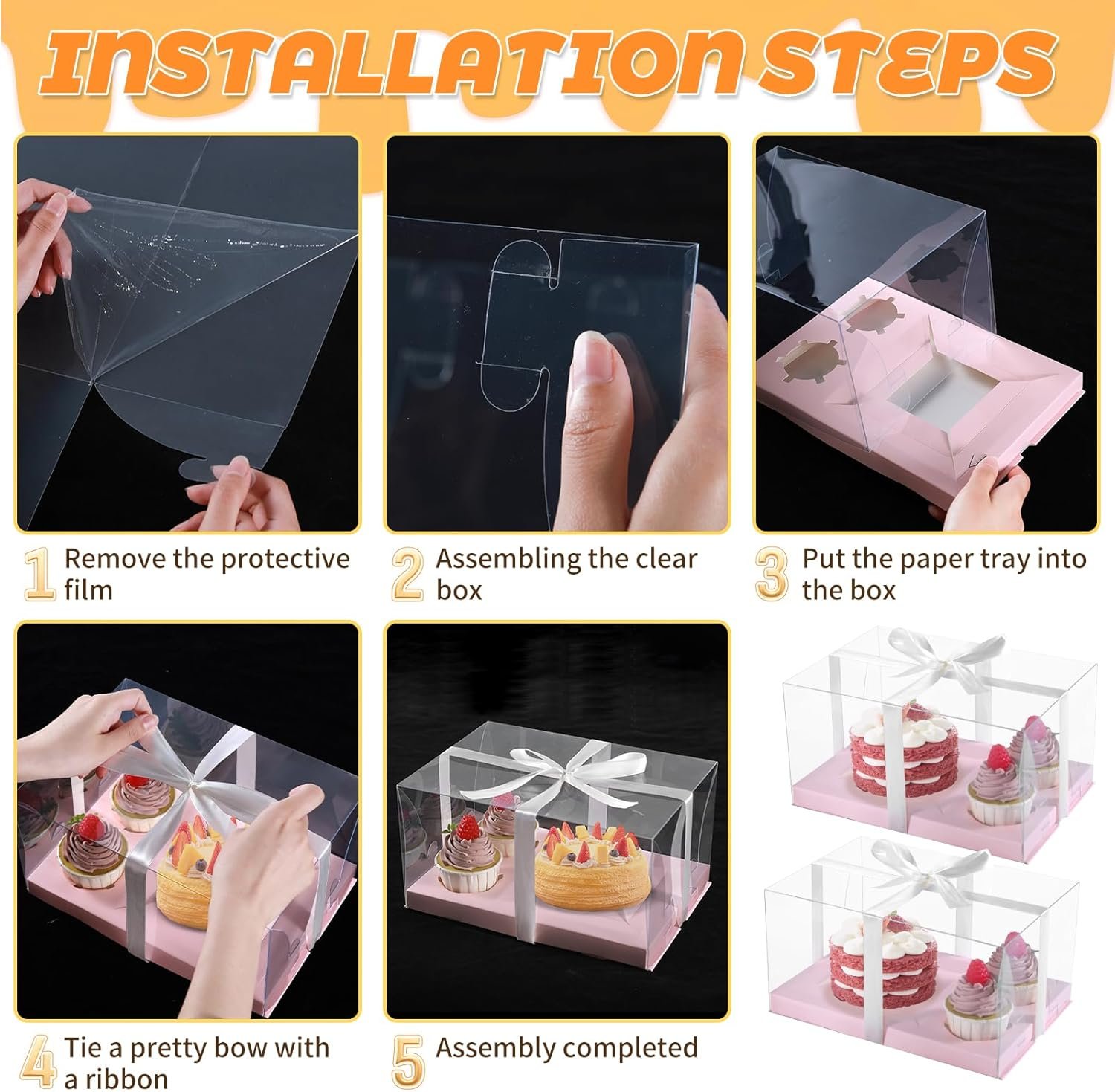 INSTALLATION STEPS

1 Remove the protective film

2 Assembling the clear box

3 Put the paper tray into the box

4 Tie a pretty bow with a ribbon

5 Assembly completed