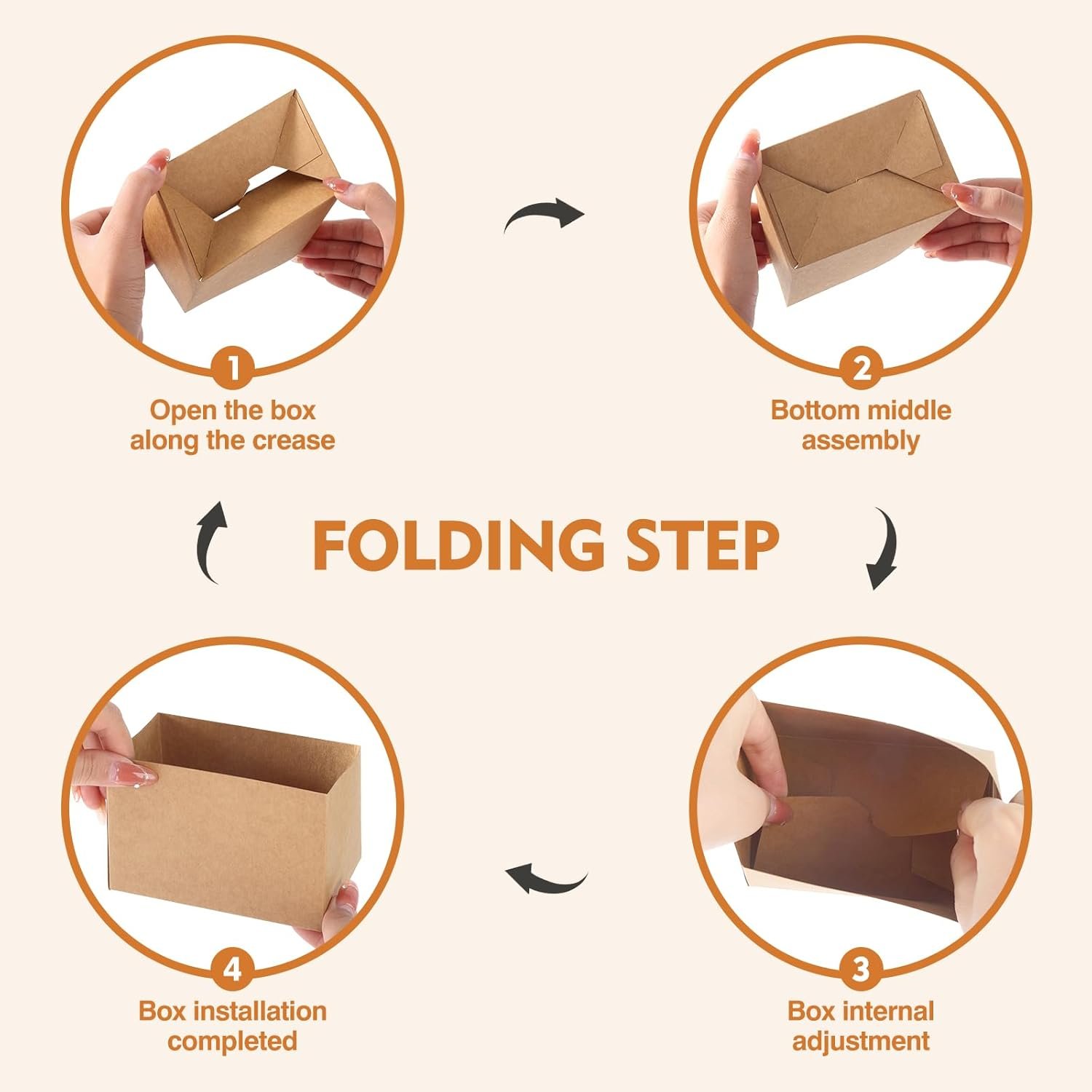 1
Open the box along the crease

2
Bottom middle assembly

FOLDING STEP

4
Box installation completed

3
Box internal adjustment