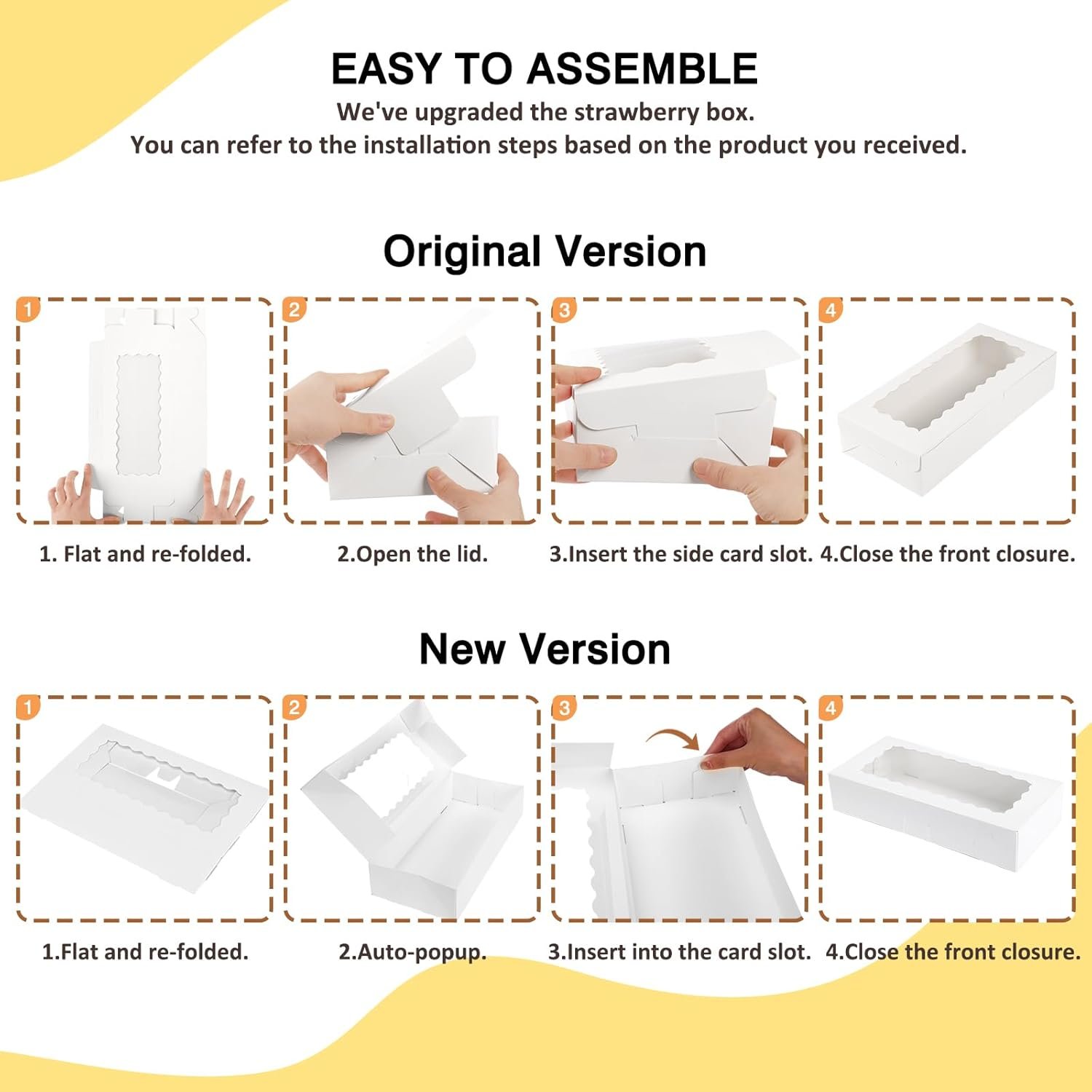 EASY TO ASSEMBLE

We've upgraded the strawberry box.
You can refer to the installation steps based on the product you received.

Original Version

1

2

3

4

1. Flat and re-folded.

2.Open the lid.

3.Insert the side card slot.

4.Close the front closure.

New Version

1

2

3

4

1.Flat and re-folded.

2.Auto-popup.

3.Insert into the card slot.

4.Close the front closure.