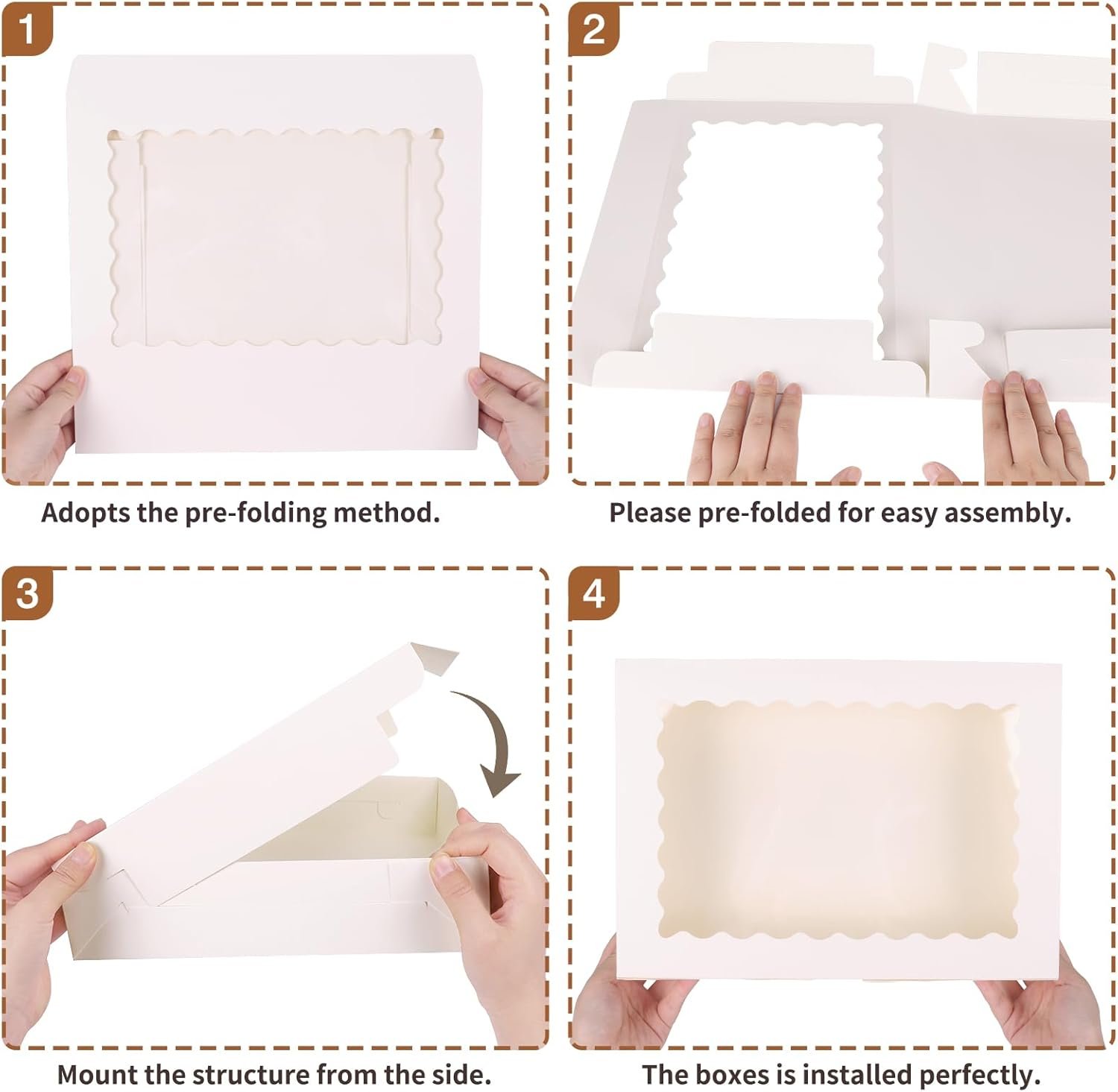 1

Adopts the pre-folding method.

2

Please pre-folded for easy assembly.

3

Mount the structure from the side.

4

The boxes is installed perfectly.