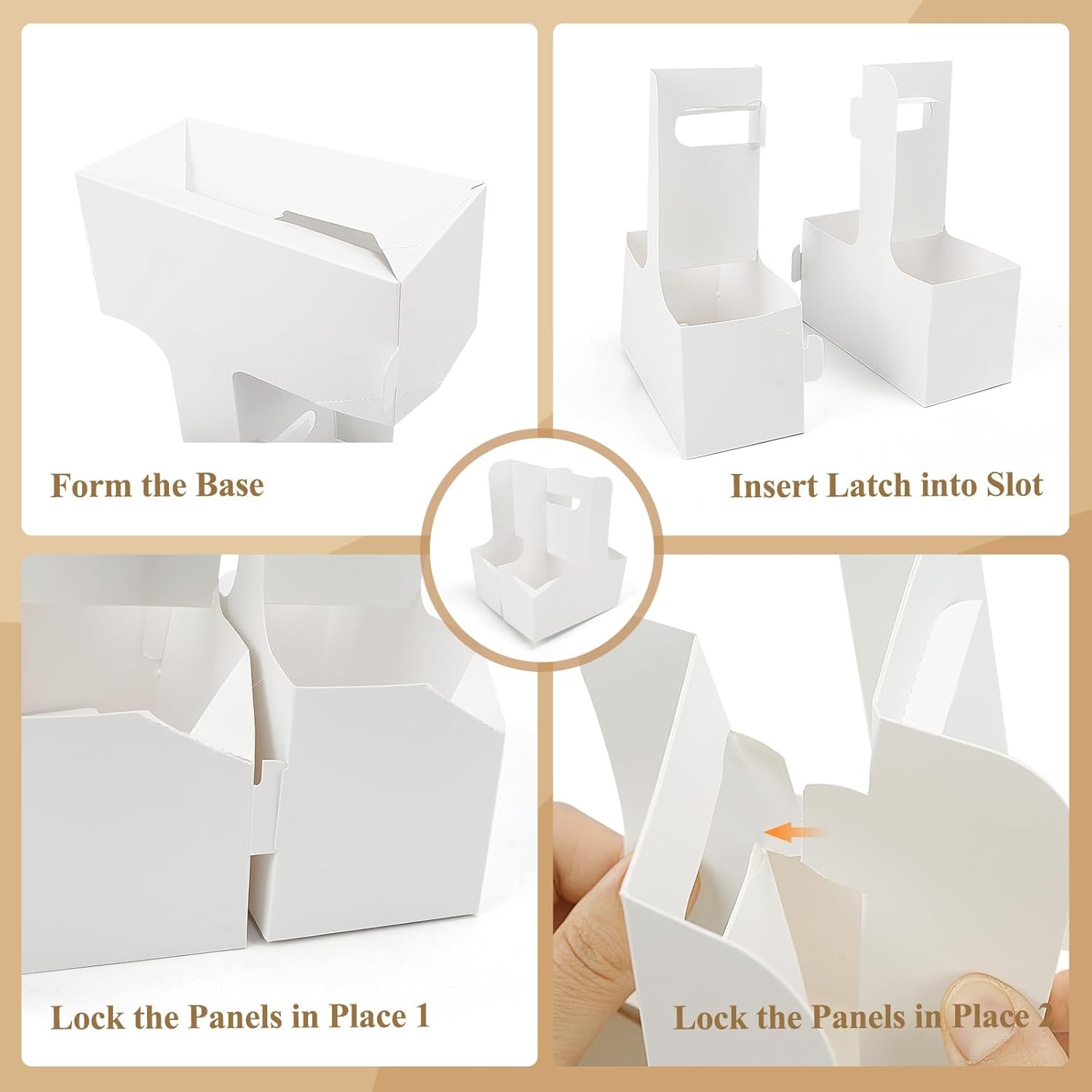 Form the Base

Insert Latch into Slot

Lock the Panels in Place 1

Lock the Panels in Place 2