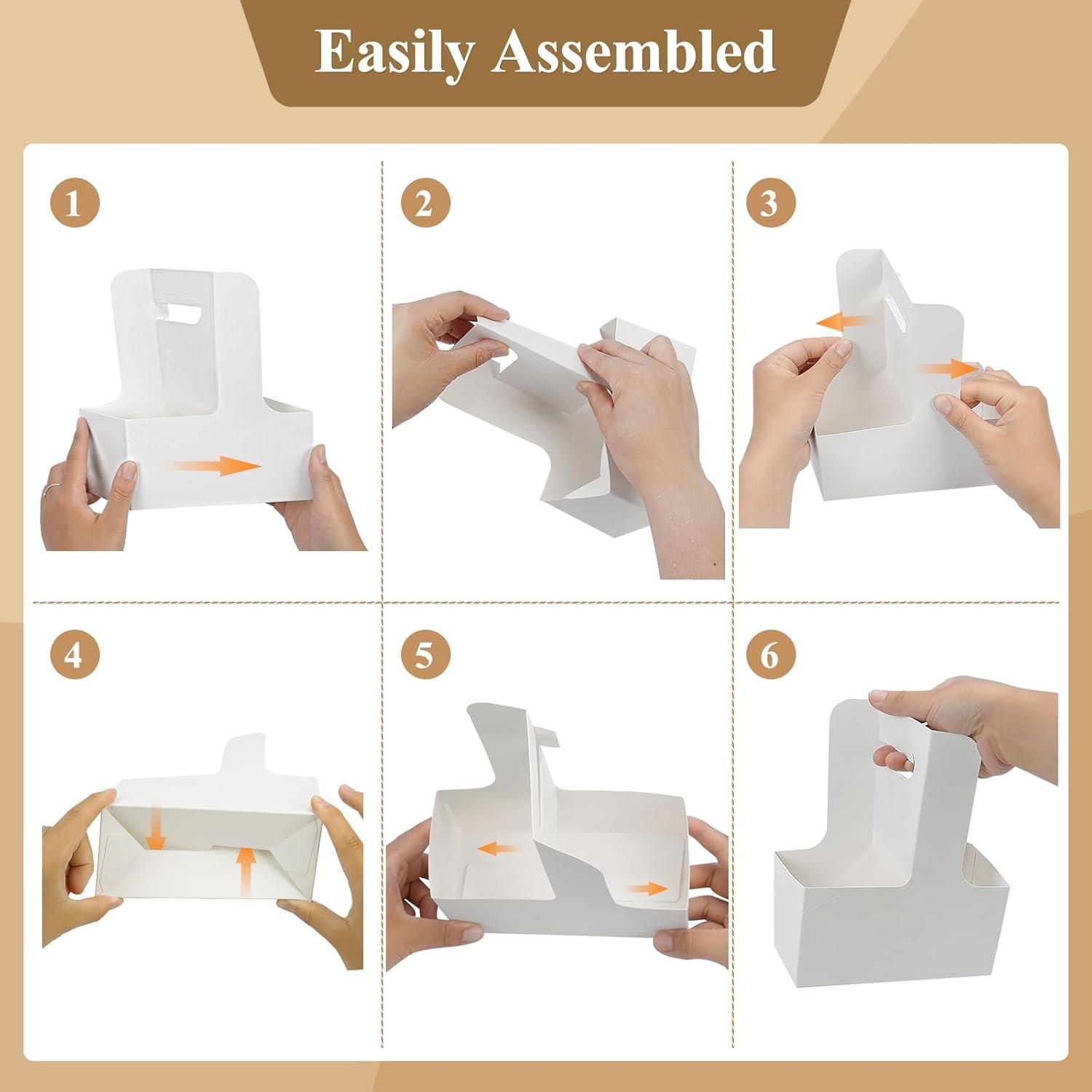 Easily Assembled

1

2

3

4

5

6