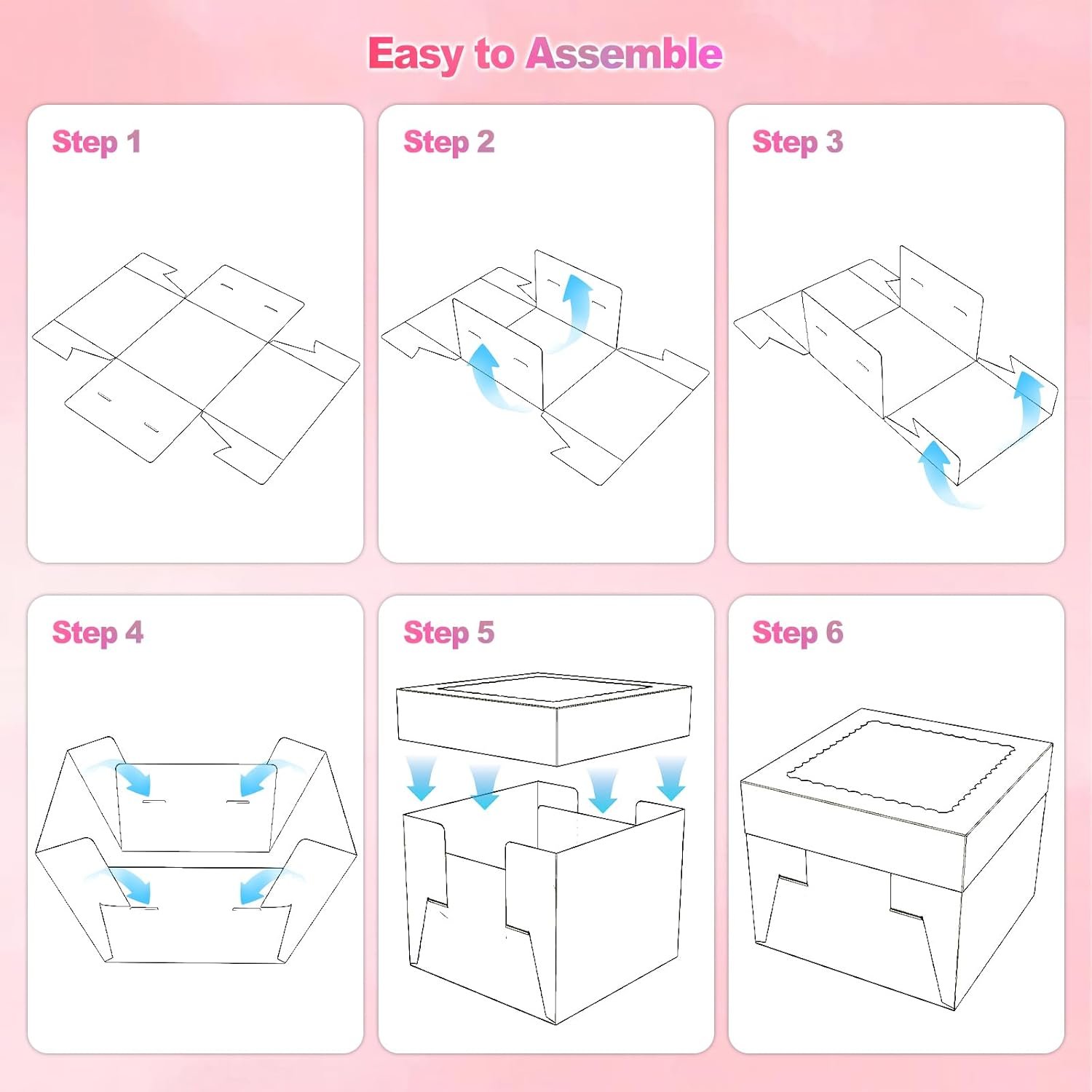 Easy to Assemble

Step 1

Step 2

Step 3

Step 4

Step 5

Step 6