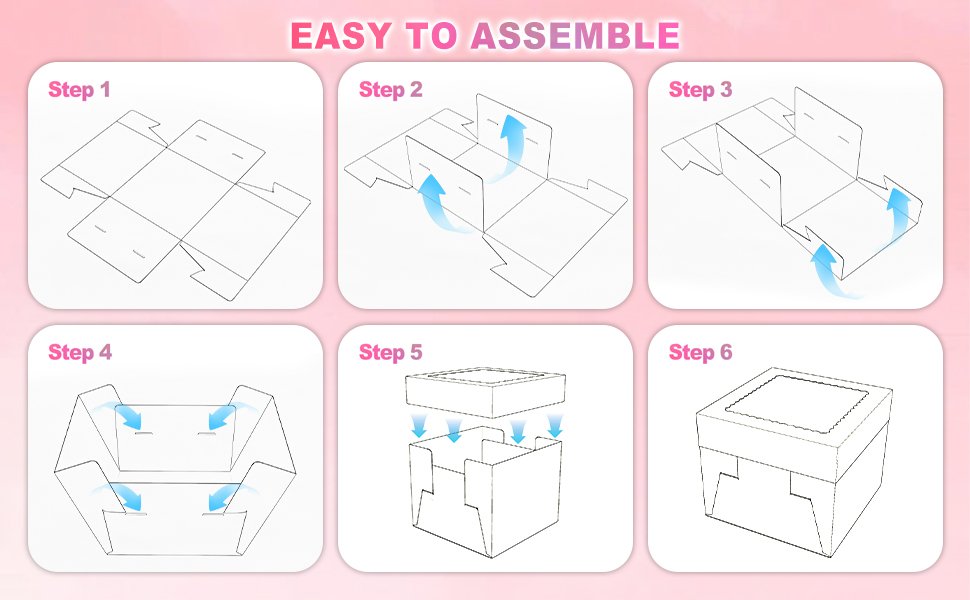 EASY TO ASSEMBLE

Step 1

Step 2

Step 3

Step 4

Step 5

Step 6