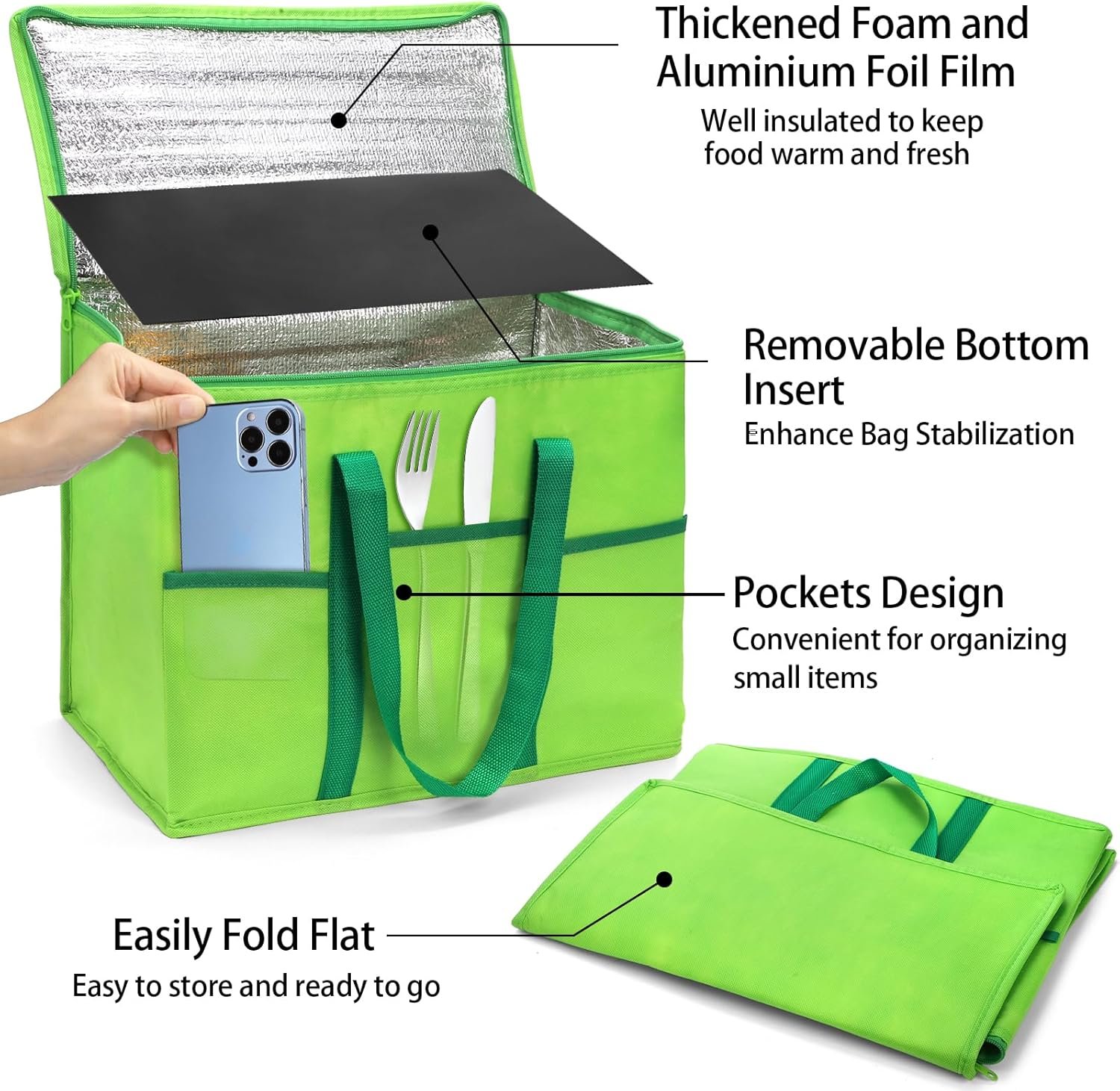 Thickened Foam and Aluminium Foil Film

Well insulated to keep food warm and fresh

Removable Bottom Insert

Enhance Bag Stabilization

Pockets Design

Convenient for organizing small items

Easily Fold Flat

Easy to store and ready to go