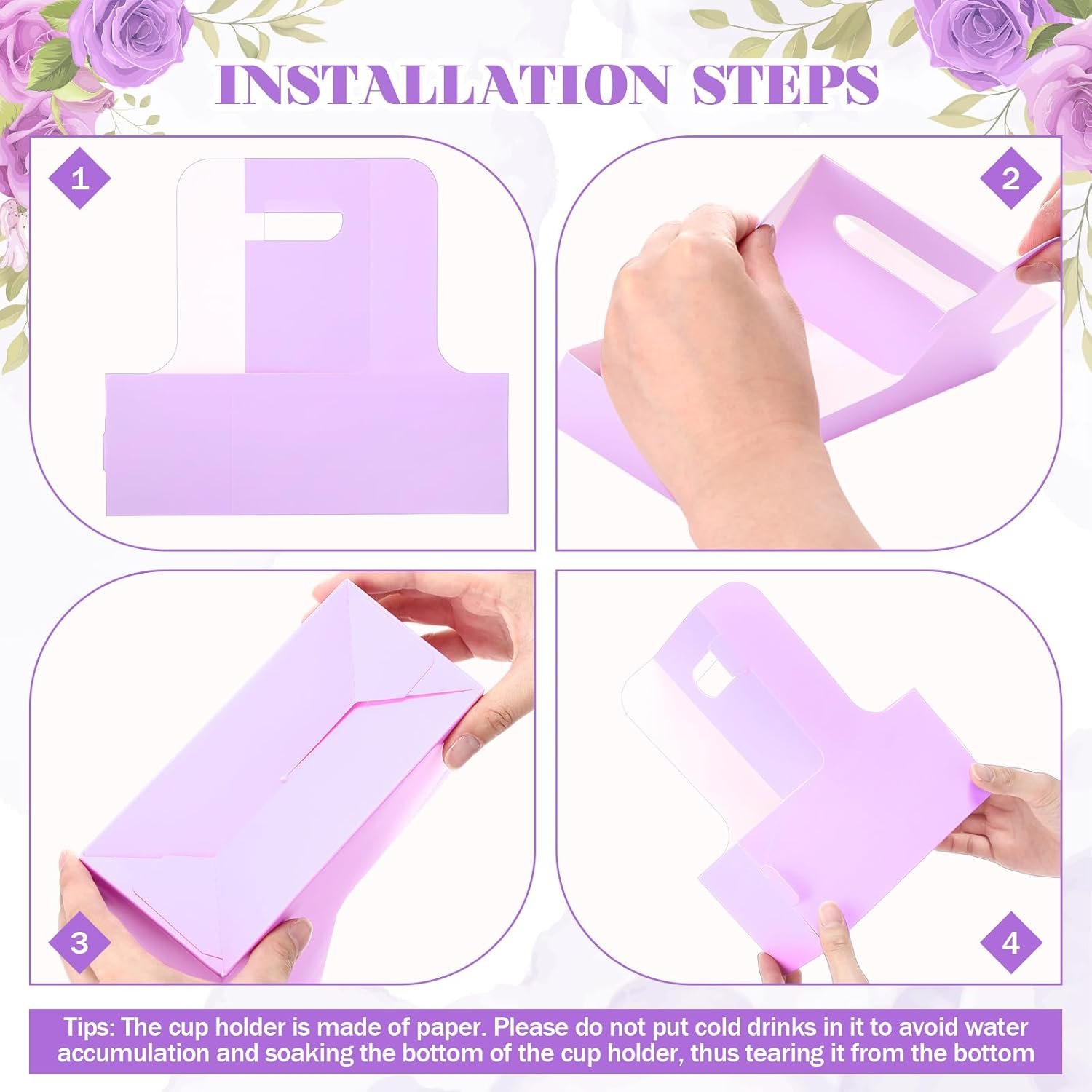 INSTALLATION STEPS

1

2

3

4

Tips: The cup holder is made of paper. Please do not put cold drinks in it to avoid water accumulation and soaking the bottom of the cup holder, thus tearing it from the bottom