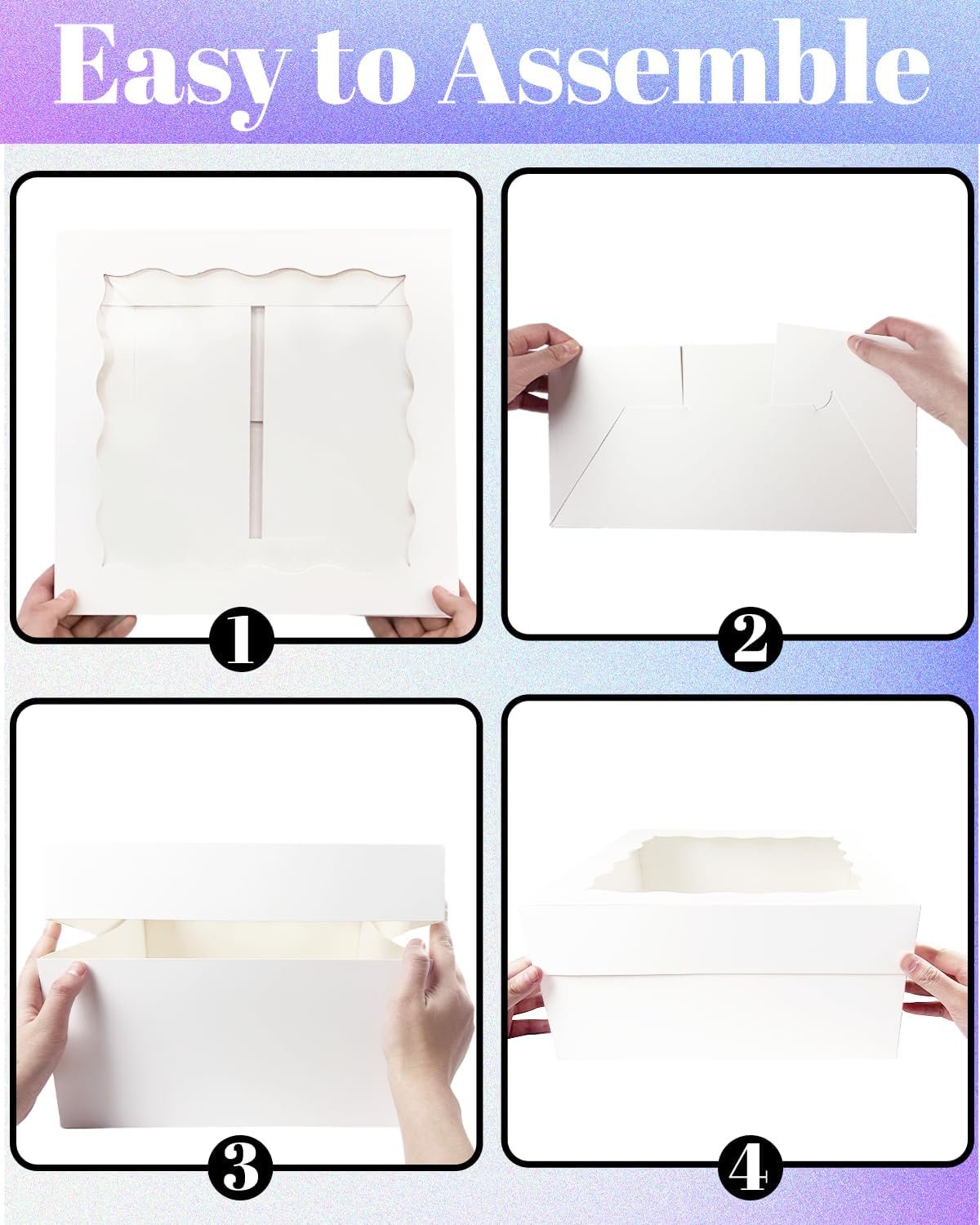 Easy to Assemble

1

2

3

4