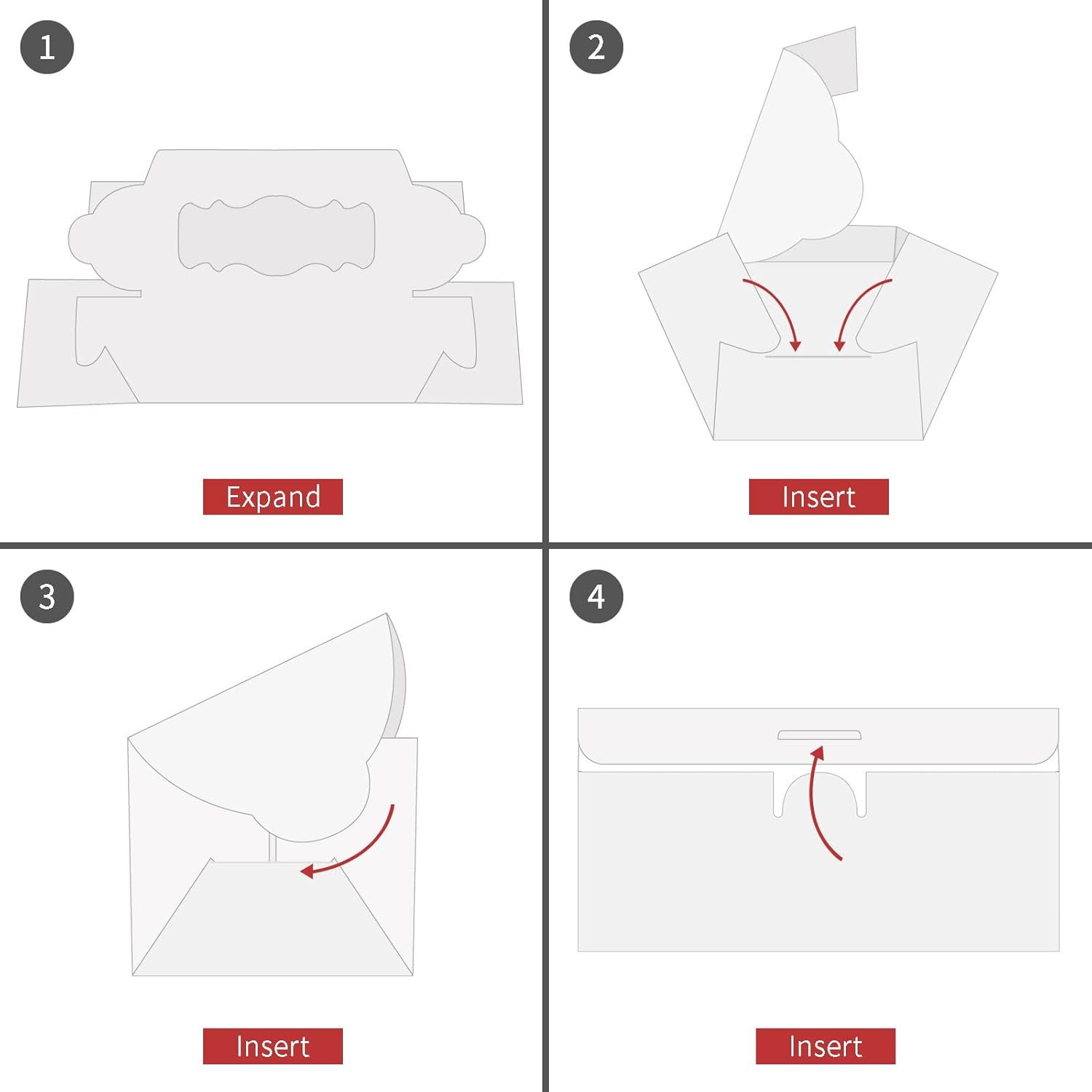 1

Expand

2

Insert

3

Insert

4

Insert