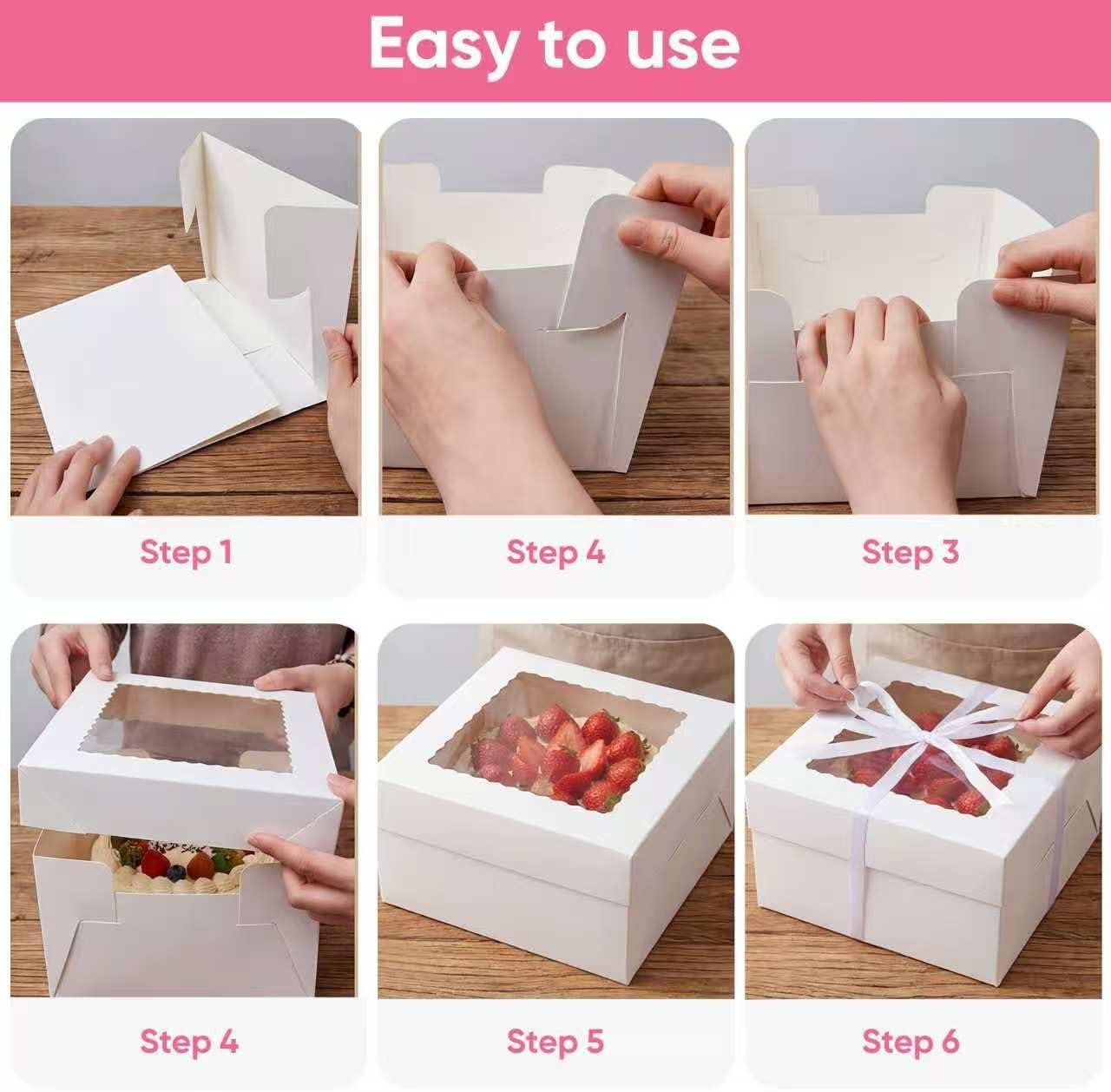 Easy to use

Step 1

Step 4

Step 3

Step 4

Step 5

Step 6