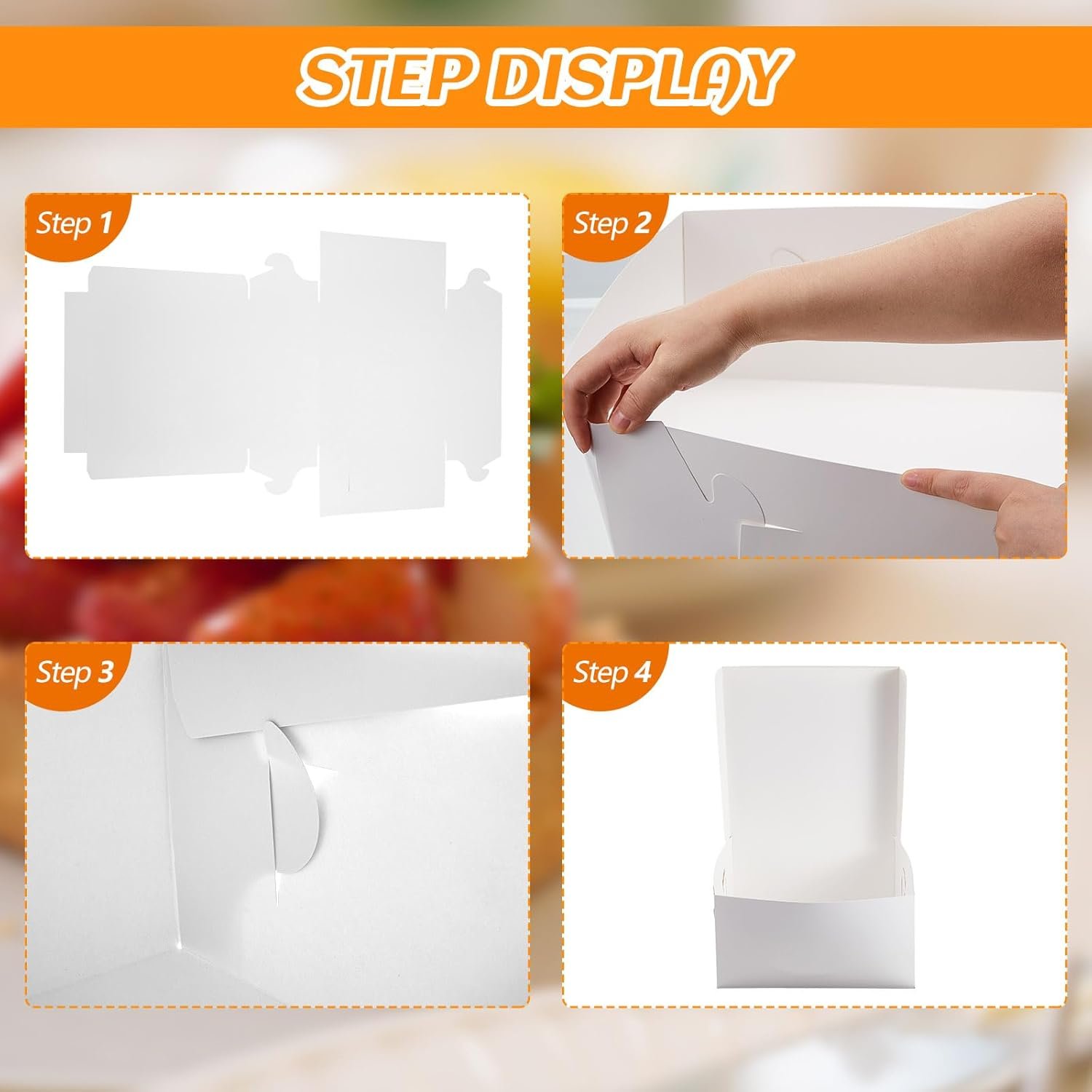 STEP DISPLAY

Step 1

Step 2

Step 3

Step 4