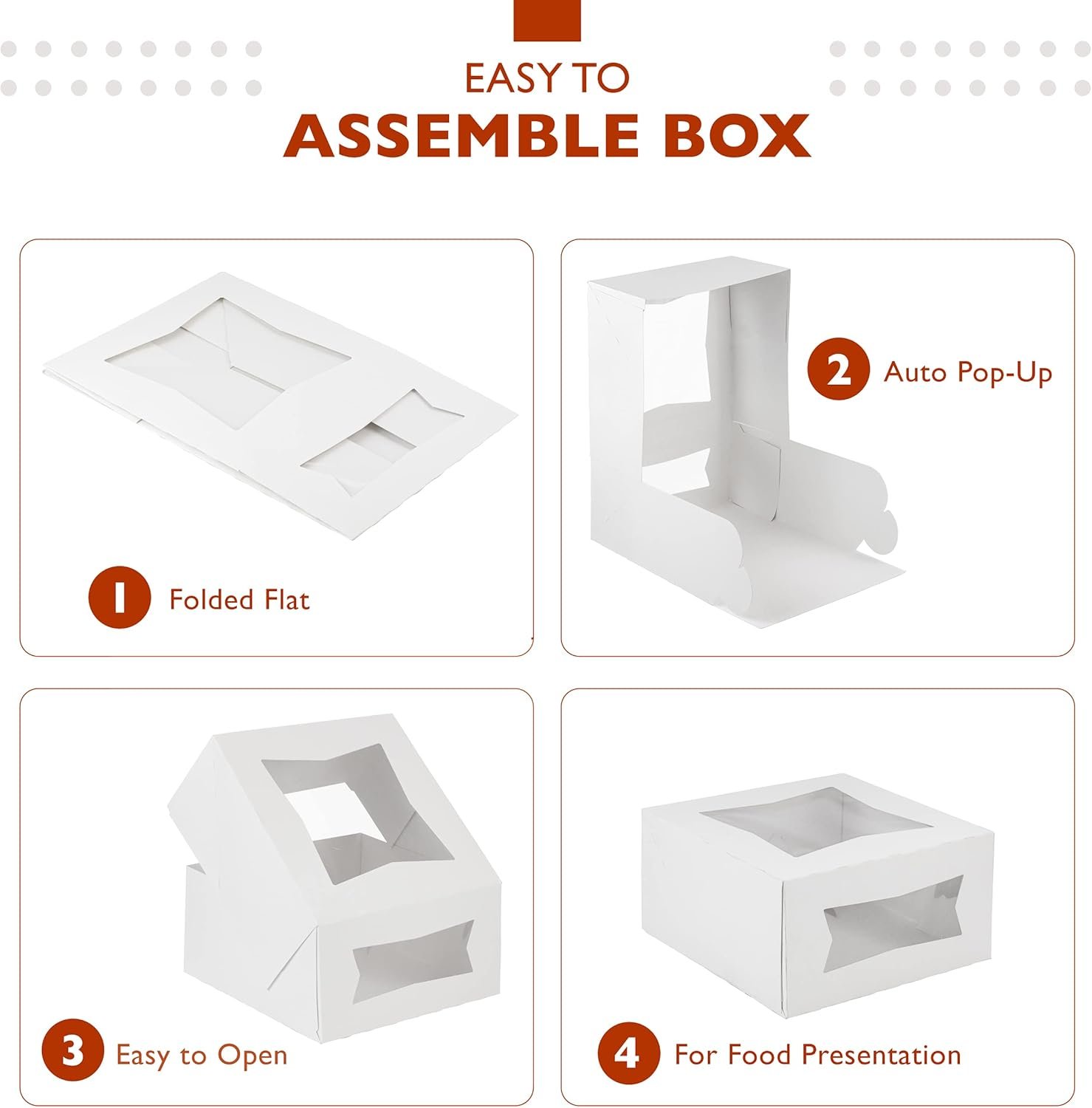 EASY TO
ASSEMBLE BOX

1 Folded Flat

2 Auto Pop-Up

3 Easy to Open

4 For Food Presentation