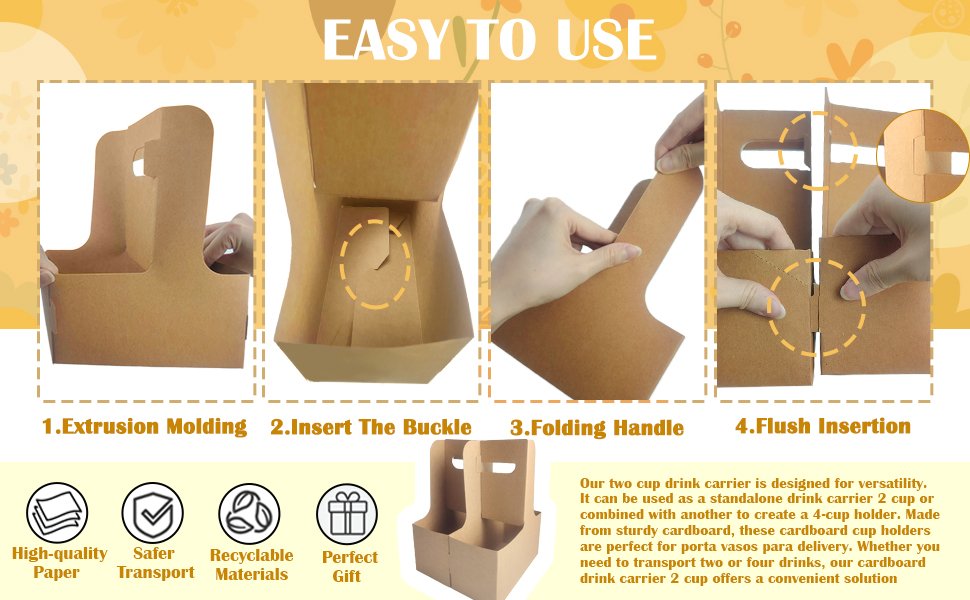 EASY TO USE

1.Extrusion Molding

2.Insert The Buckle

3.Folding Handle

4.Flush Insertion

High-quality Paper

Safer Transport

Recyclable Materials

Perfect Gift

Our two cup drink carrier is designed for versatility. It can be used as a standalone drink carrier 2 cup or combined with another to create a 4-cup holder. Made from sturdy cardboard, these cardboard cup holders are perfect for porta vasos para delivery. Whether you need to transport two or four drinks, our cardboard drink carrier 2 cup offers a convenient solution