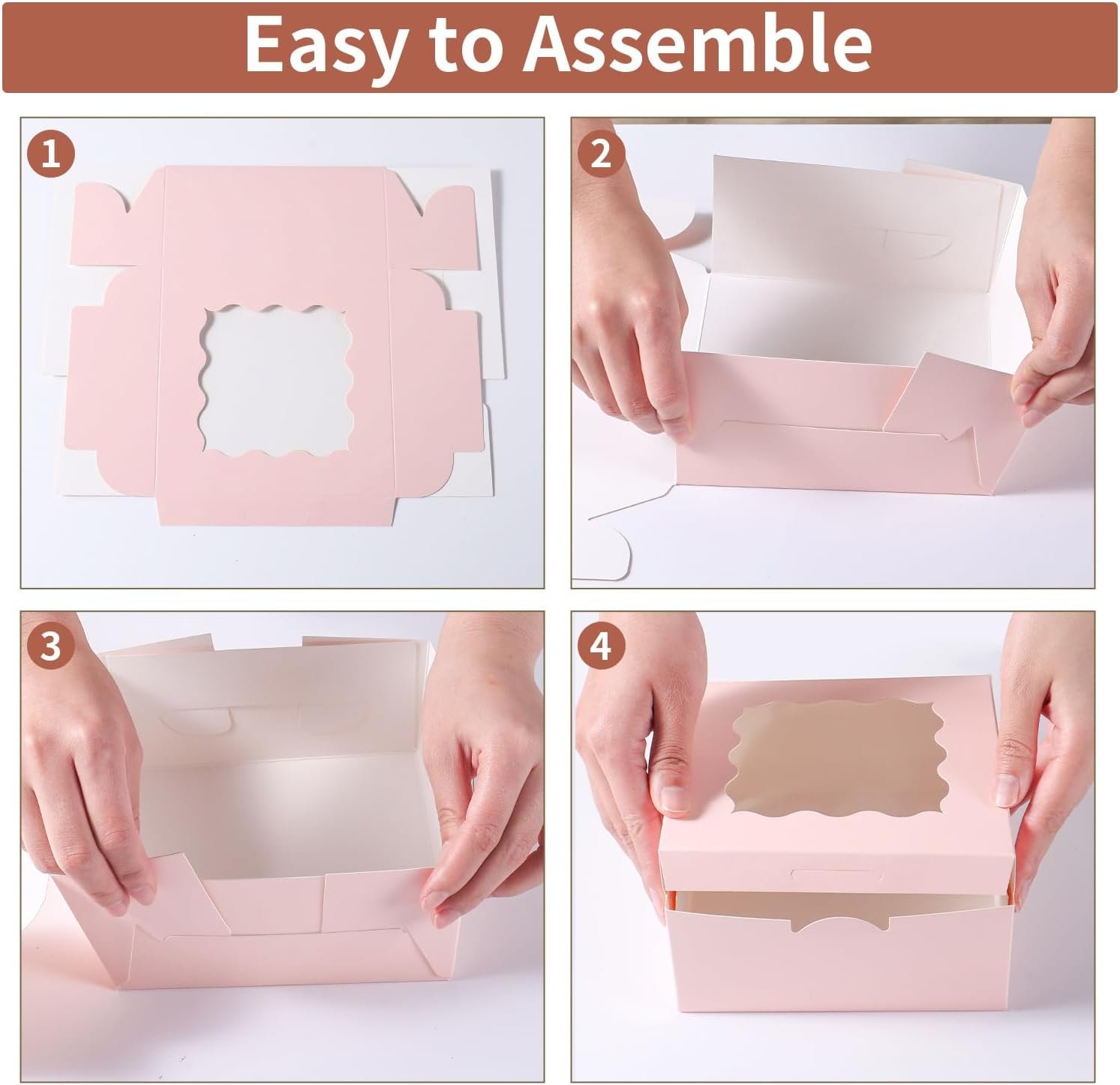 Easy to Assemble

1

2

3

4