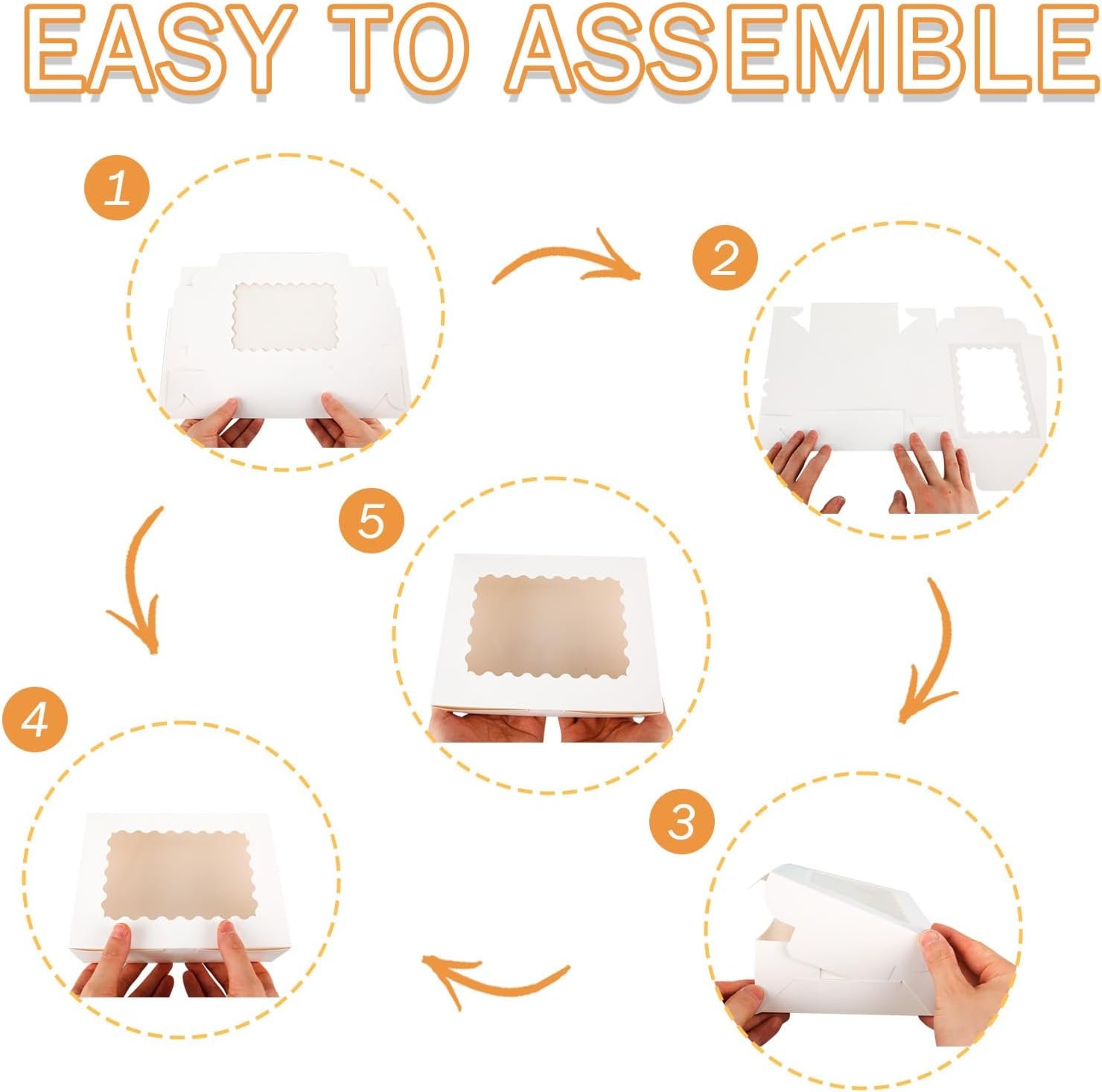 EASY TO ASSEMBLE

1

2

5

4

3