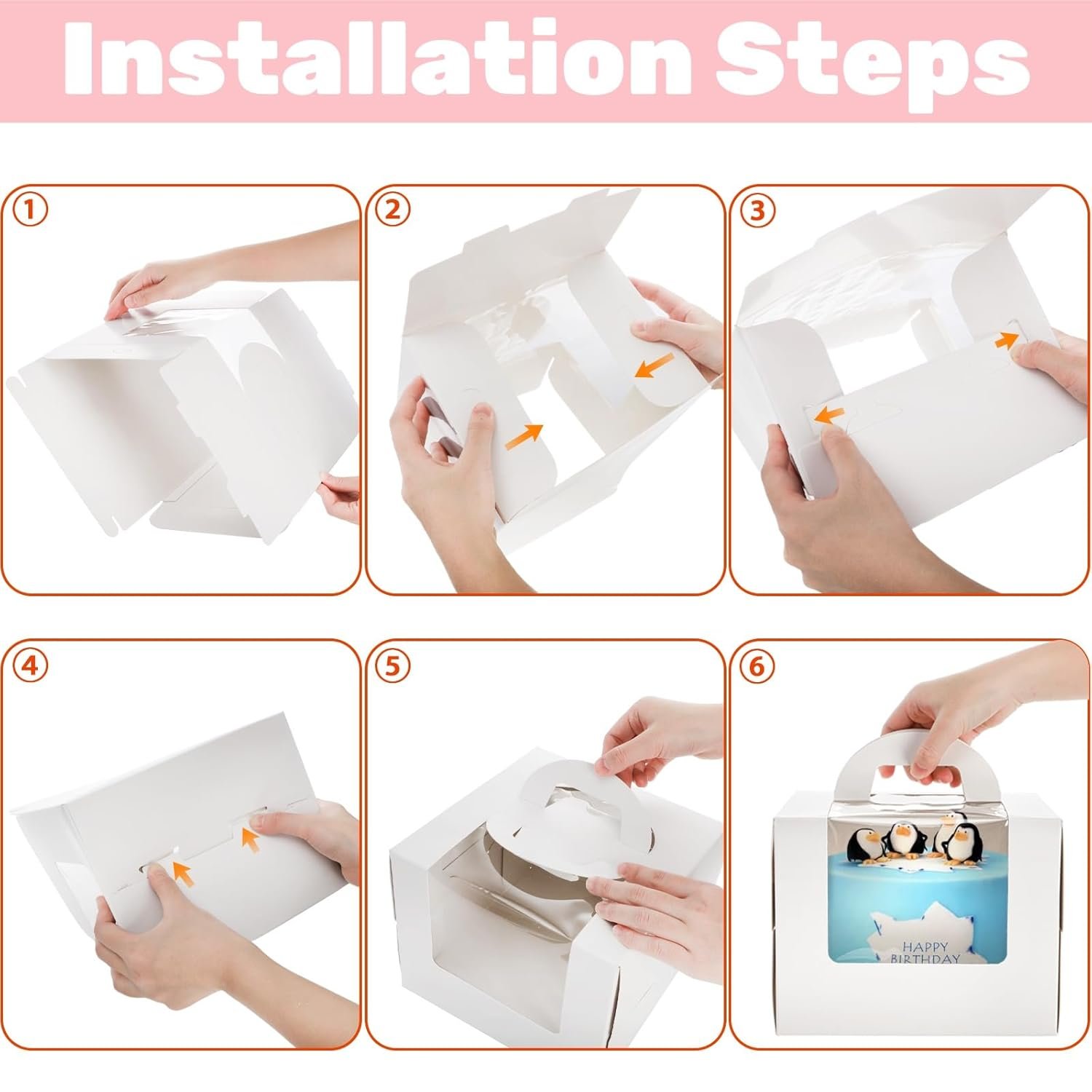 Installation Steps

1

2

3

4

5

6

HAPPY BIRTHDAY