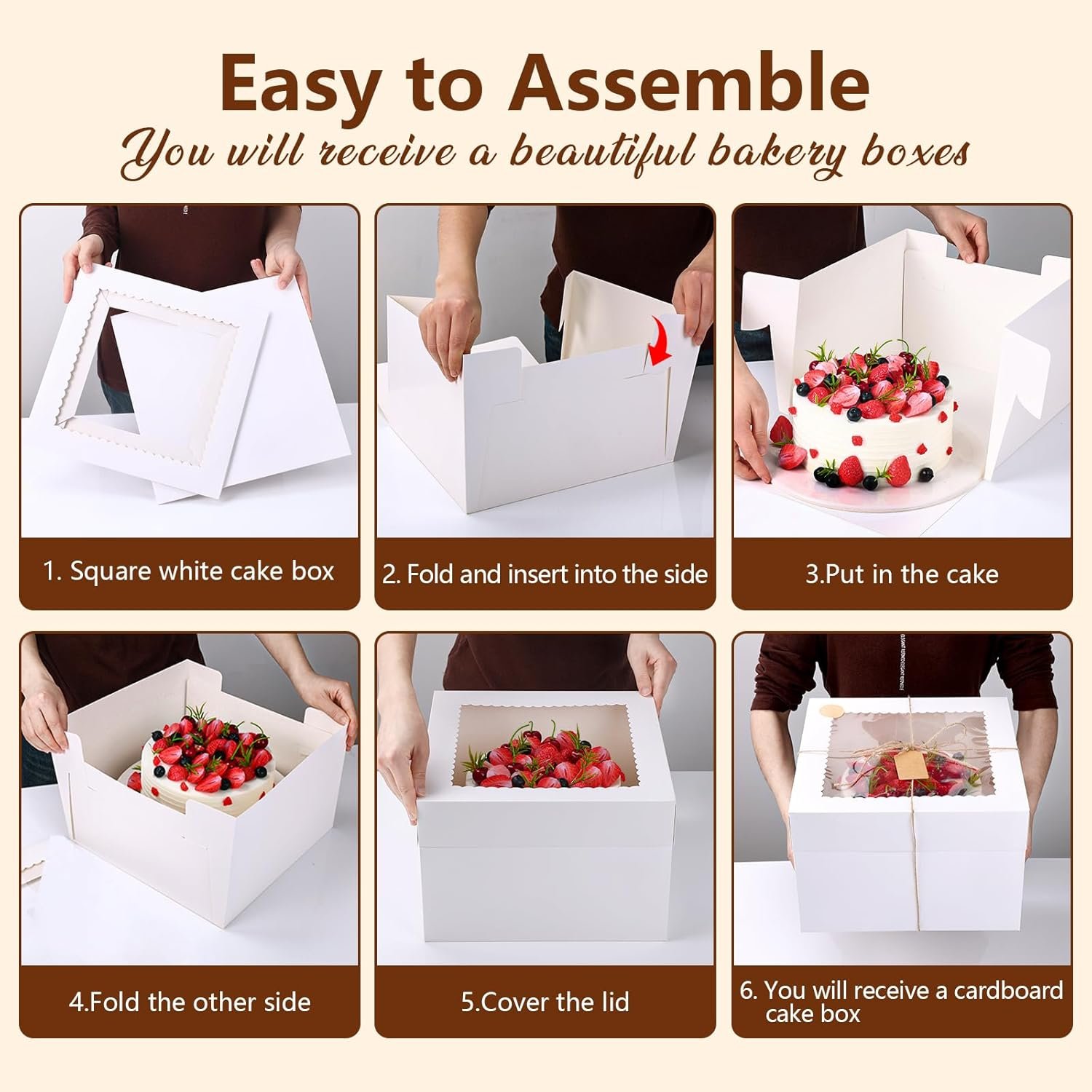 Easy to Assemble

You will receive a beautiful bakery boxes

1. Square white cake box

2. Fold and insert into the side

3.Put in the cake

4.Fold the other side

5.Cover the lid

6. You will receive a cardboard cake box