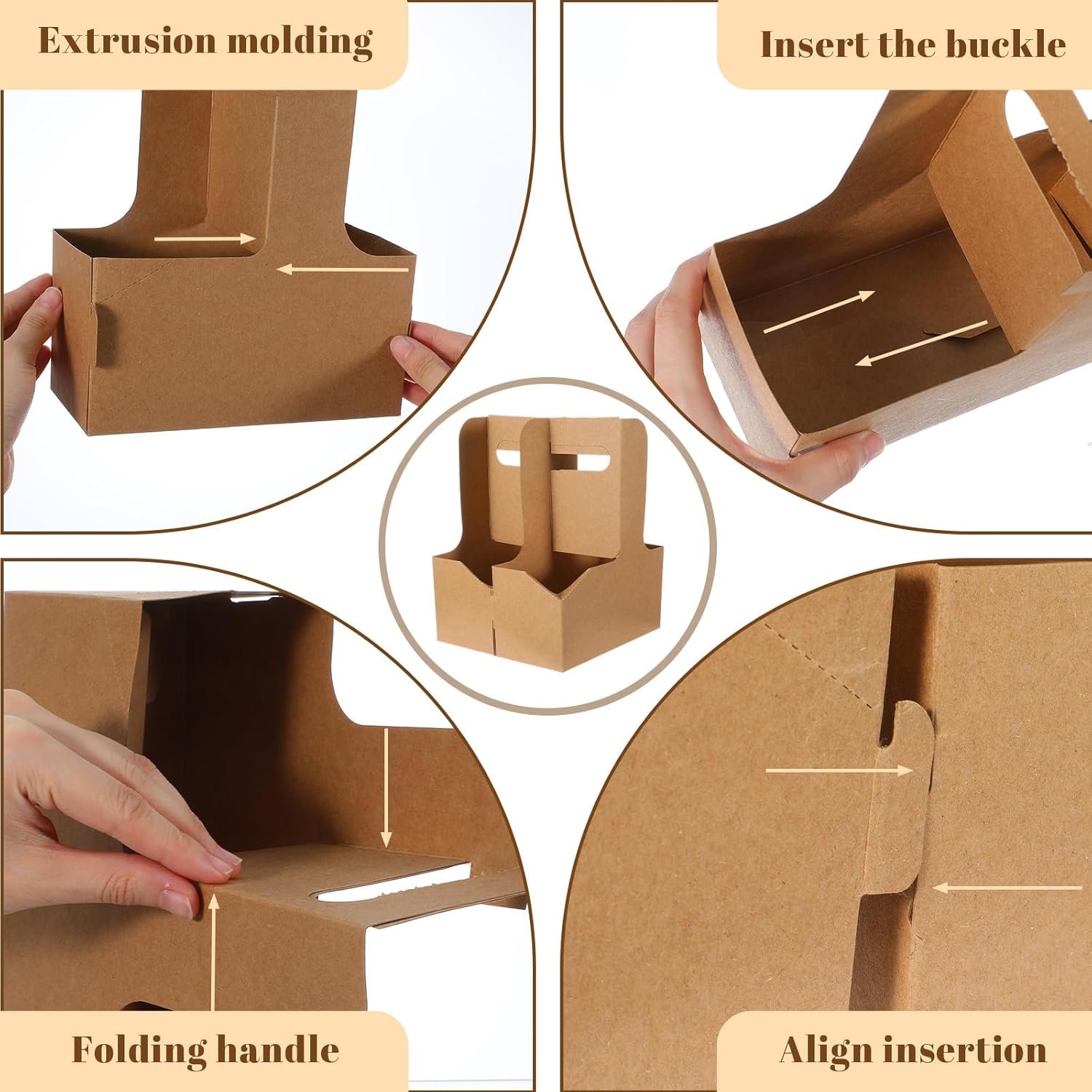 Extrusion molding

Insert the buckle

Folding handle

Align insertion