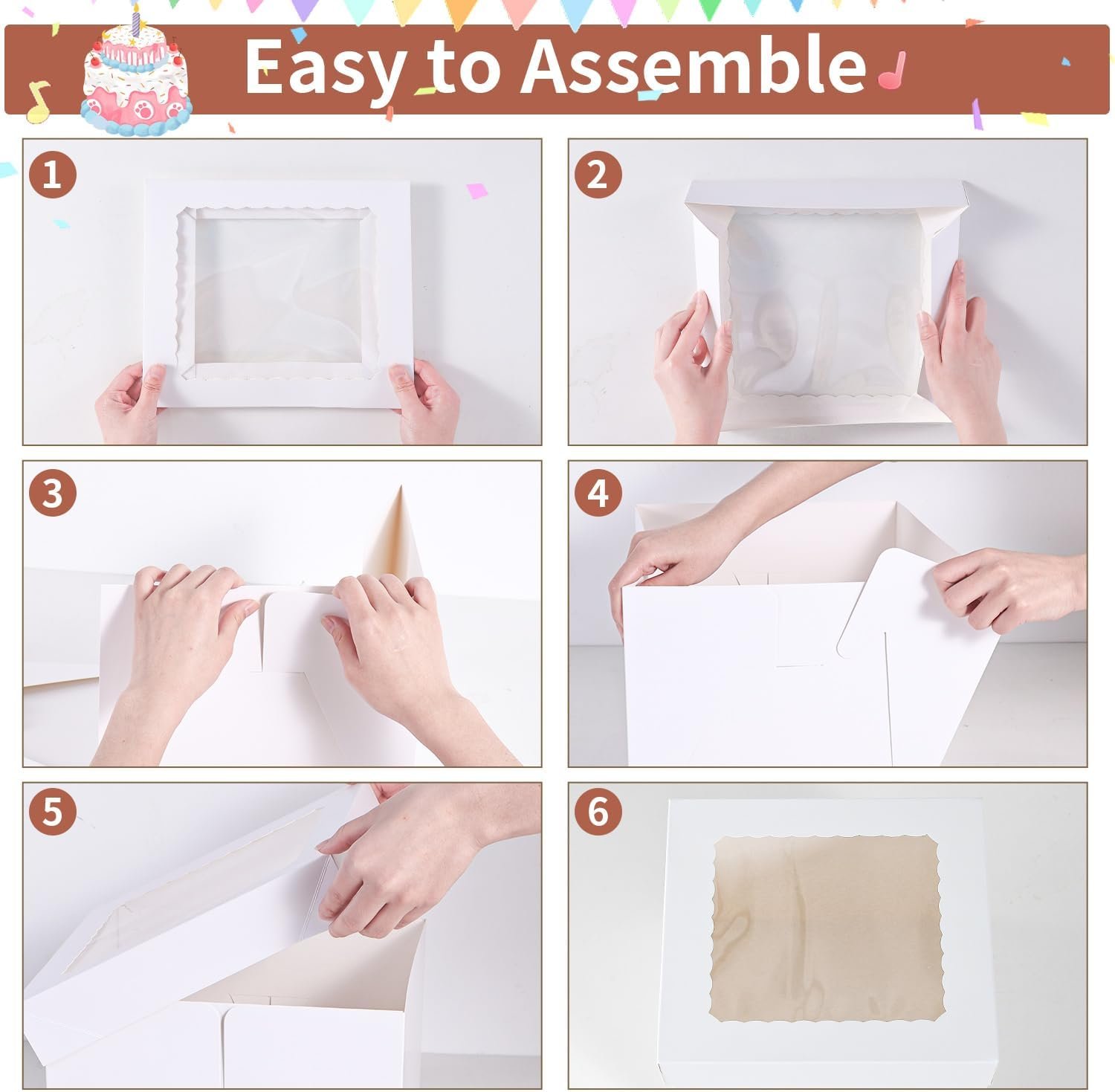 Easy to Assemble

1

2

3

4

5

6