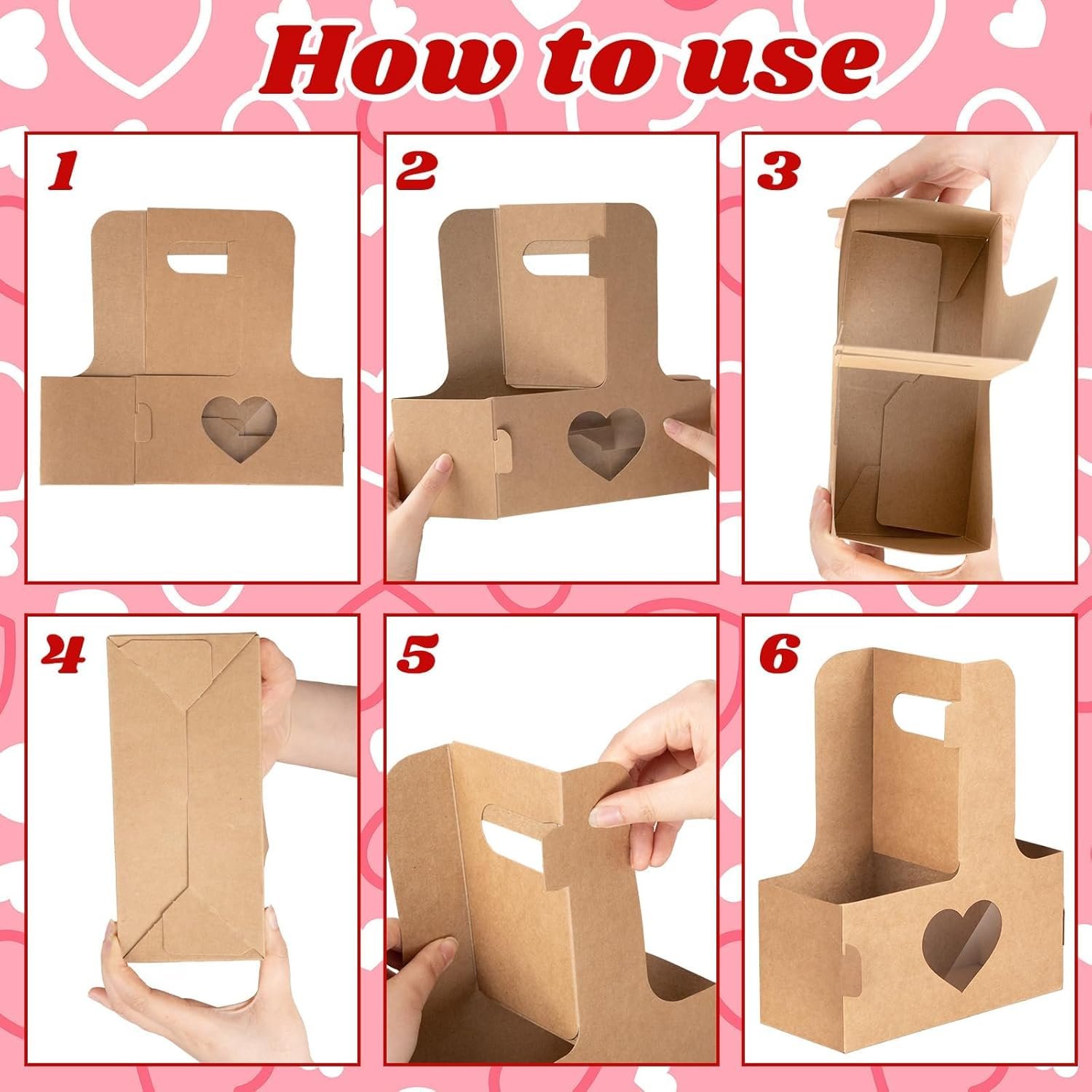 How to use

1

2

3

4

5

6