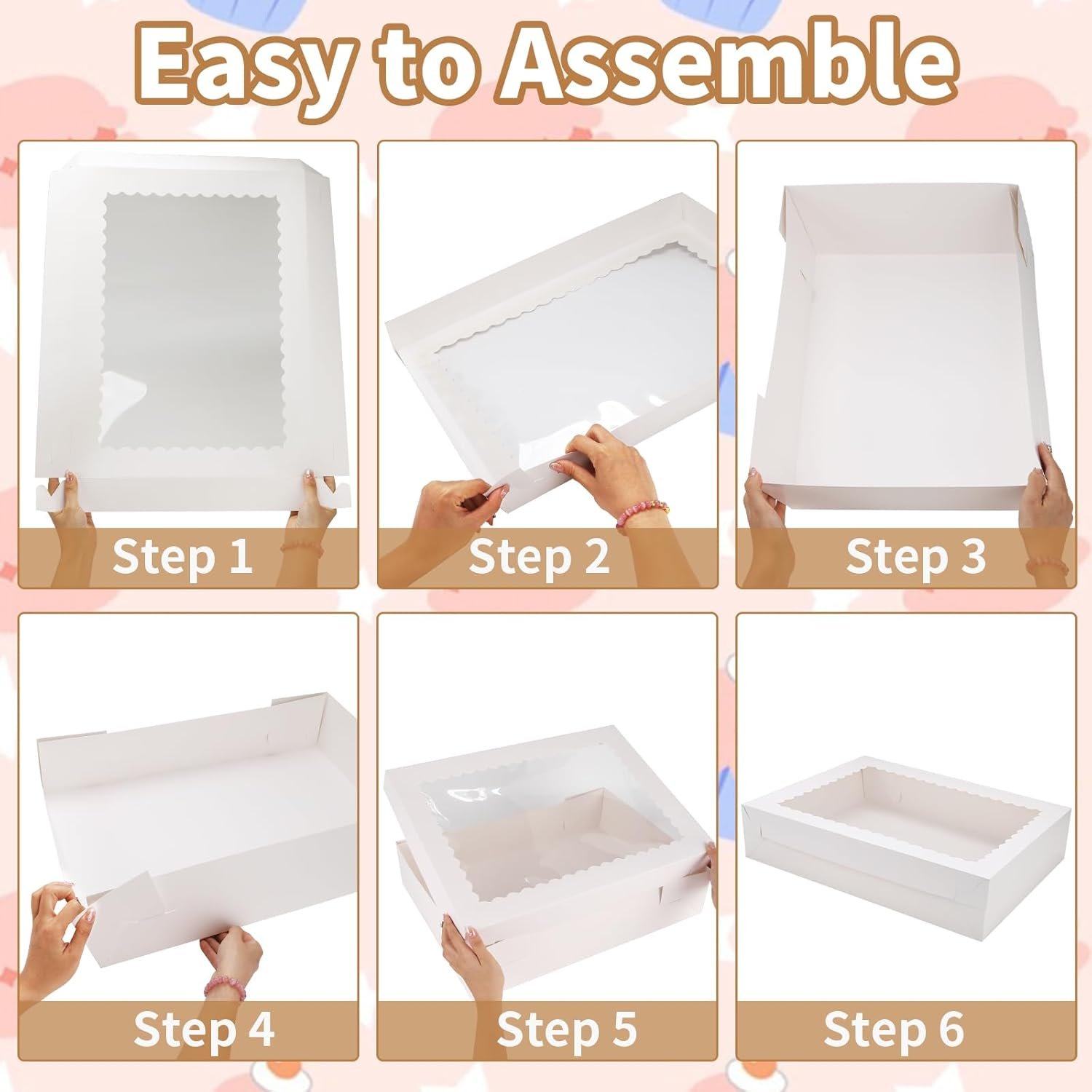 Easy to Assemble

Step 1

Step 2

Step 3

Step 4

Step 5

Step 6