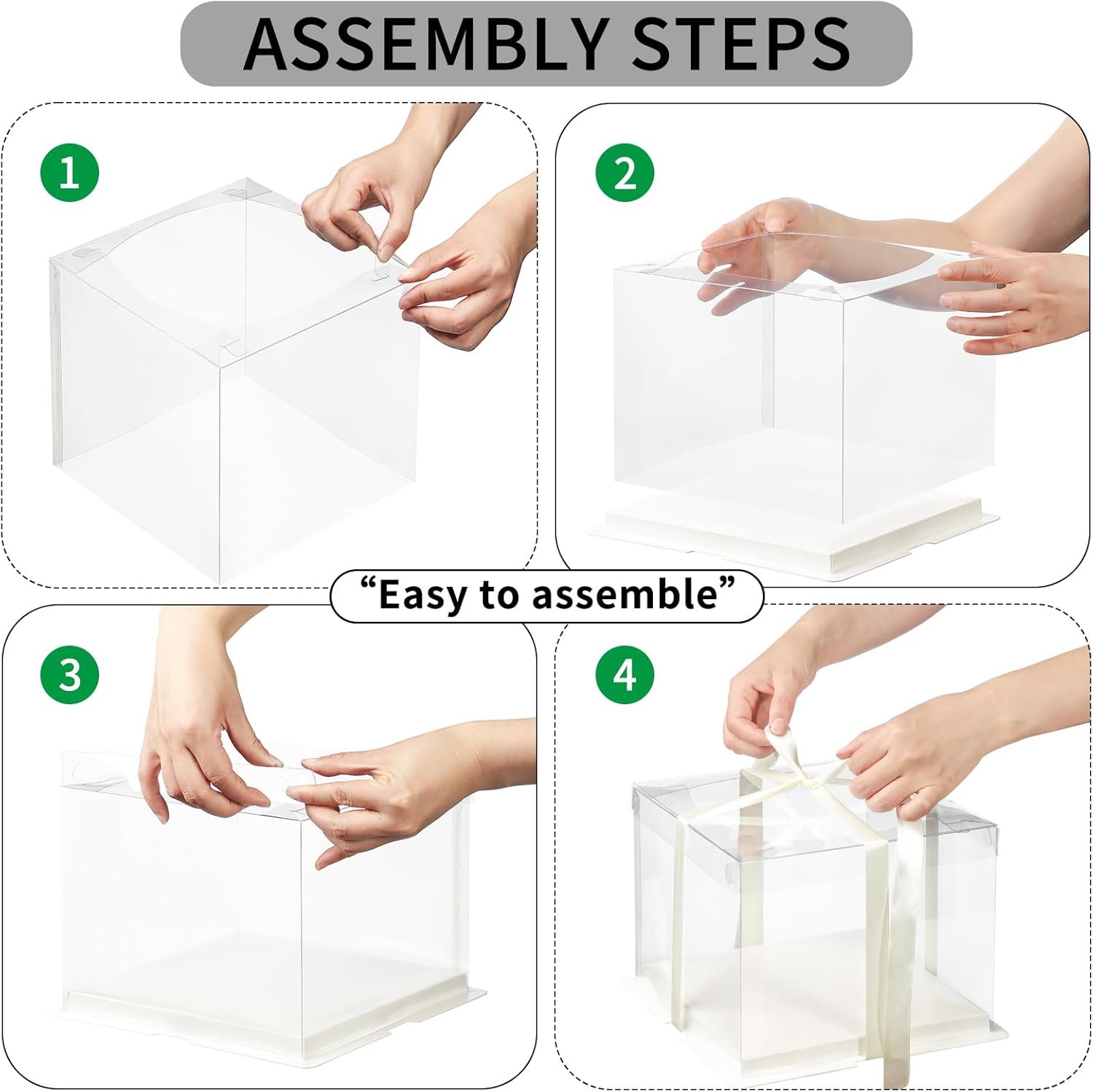 ASSEMBLY STEPS

1

2

“Easy to assemble”

3

4