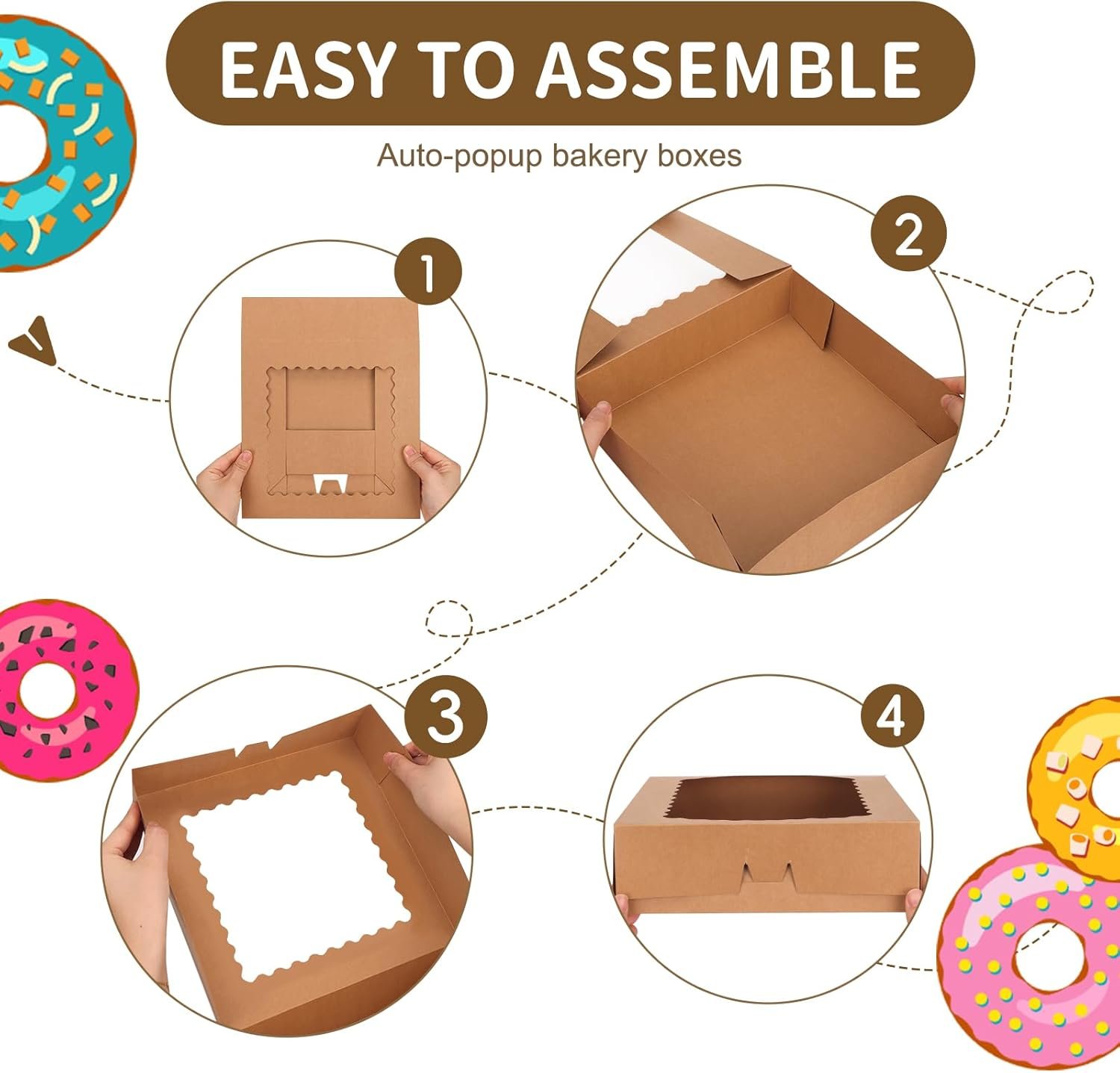 EASY TO ASSEMBLE

Auto-popup bakery boxes

1

2

3

4