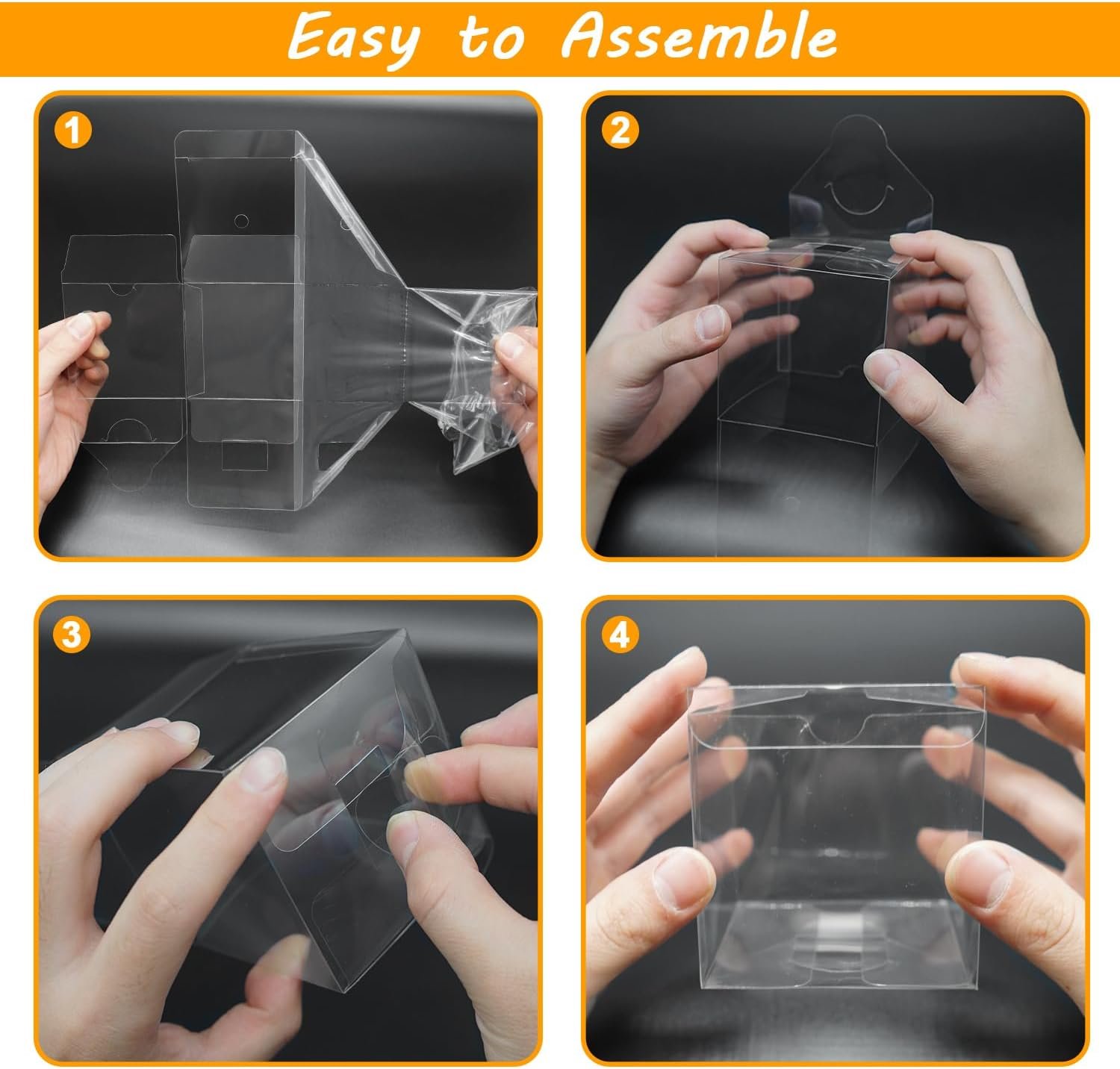 Easy to Assemble

1

2

3

4