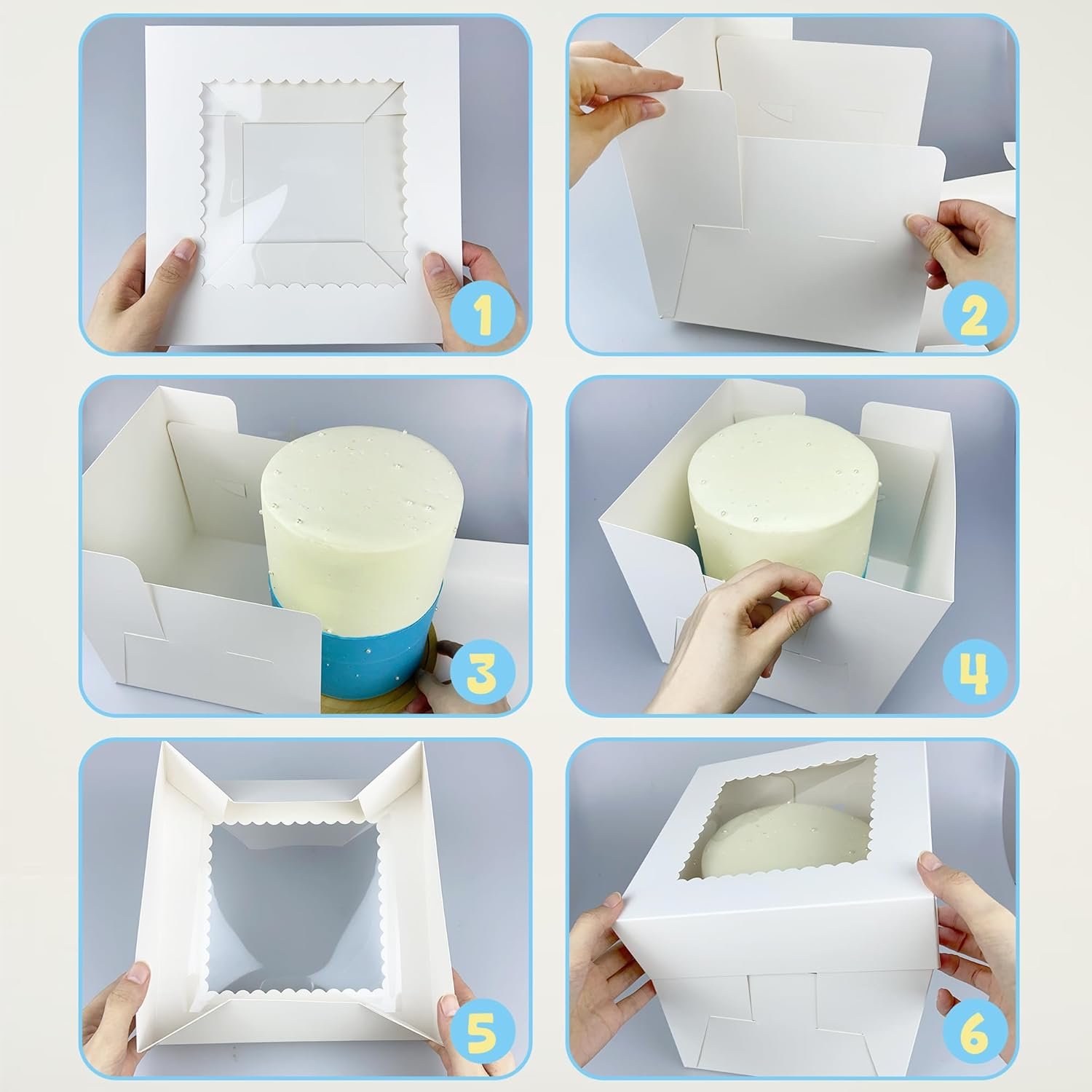 1

2

3

4

5

6