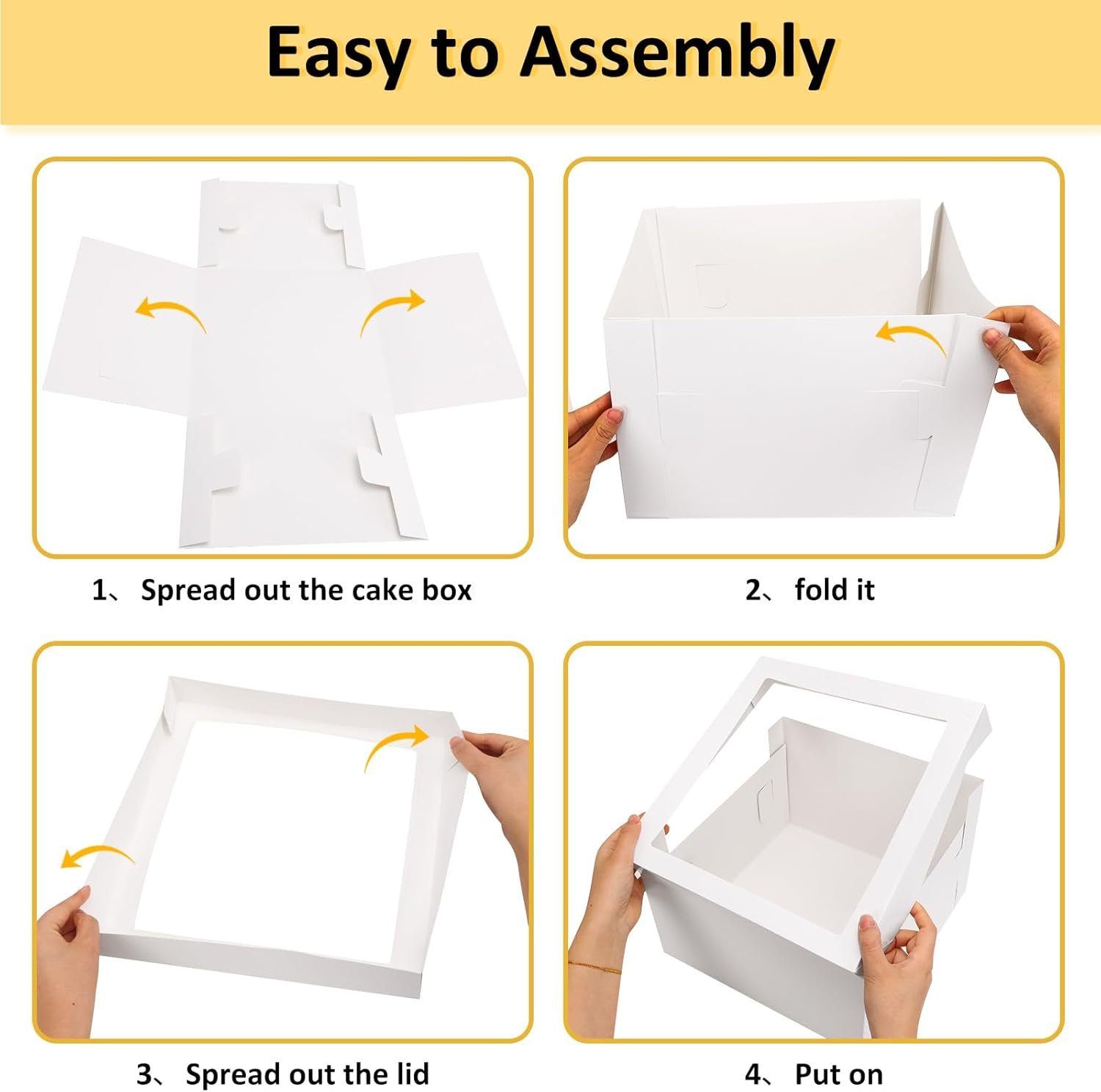 Easy to Assembly

1、 Spread out the cake box

2、 fold it

3、 Spread out the lid

4、 Put on