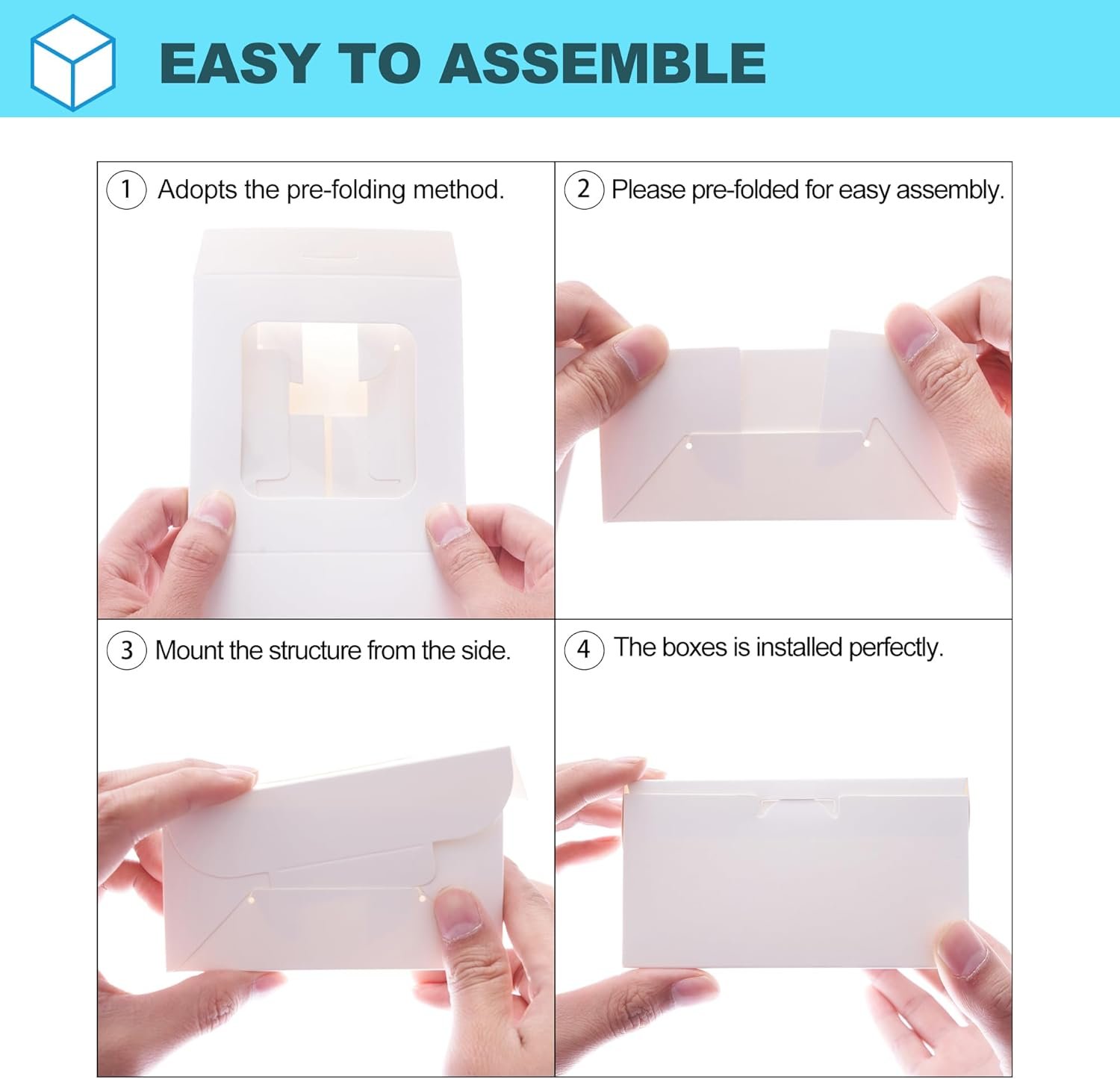 EASY TO ASSEMBLE

1 Adopts the pre-folding method.

2 Please pre-folded for easy assembly.

3 Mount the structure from the side.

4 The boxes is installed perfectly.