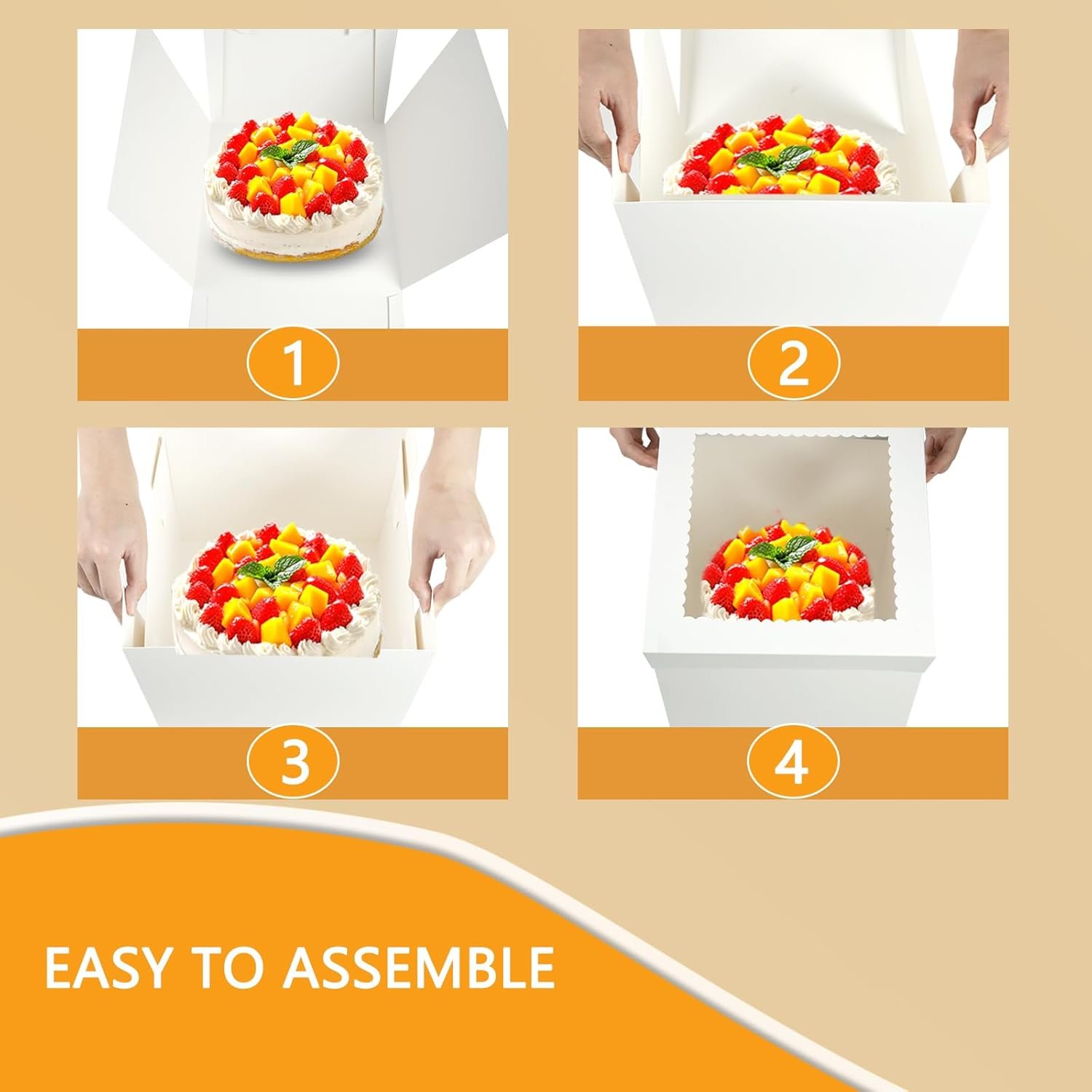 1

2

3

4

EASY TO ASSEMBLE