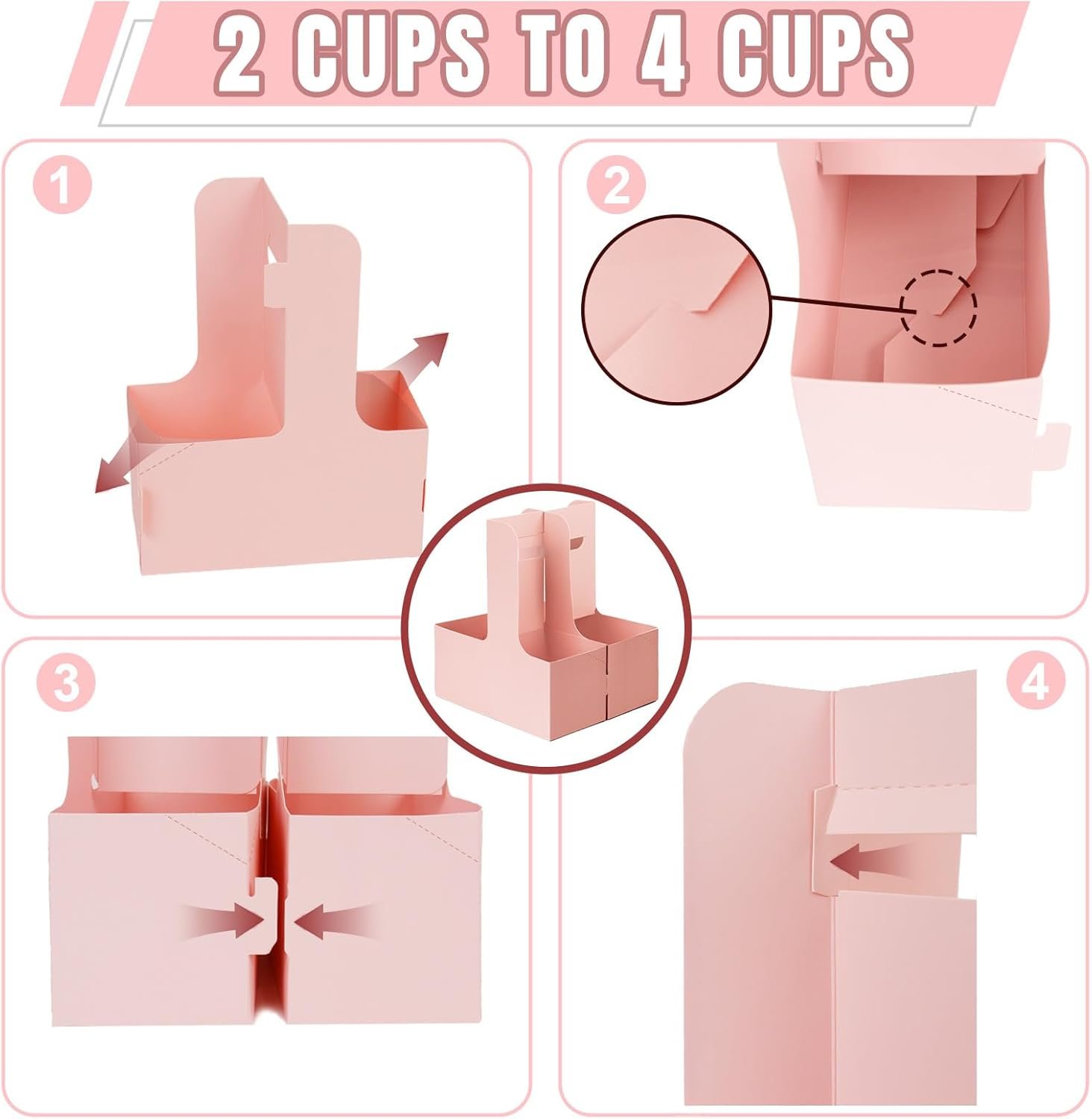 2 CUPS TO 4 CUPS

1

2

3

4