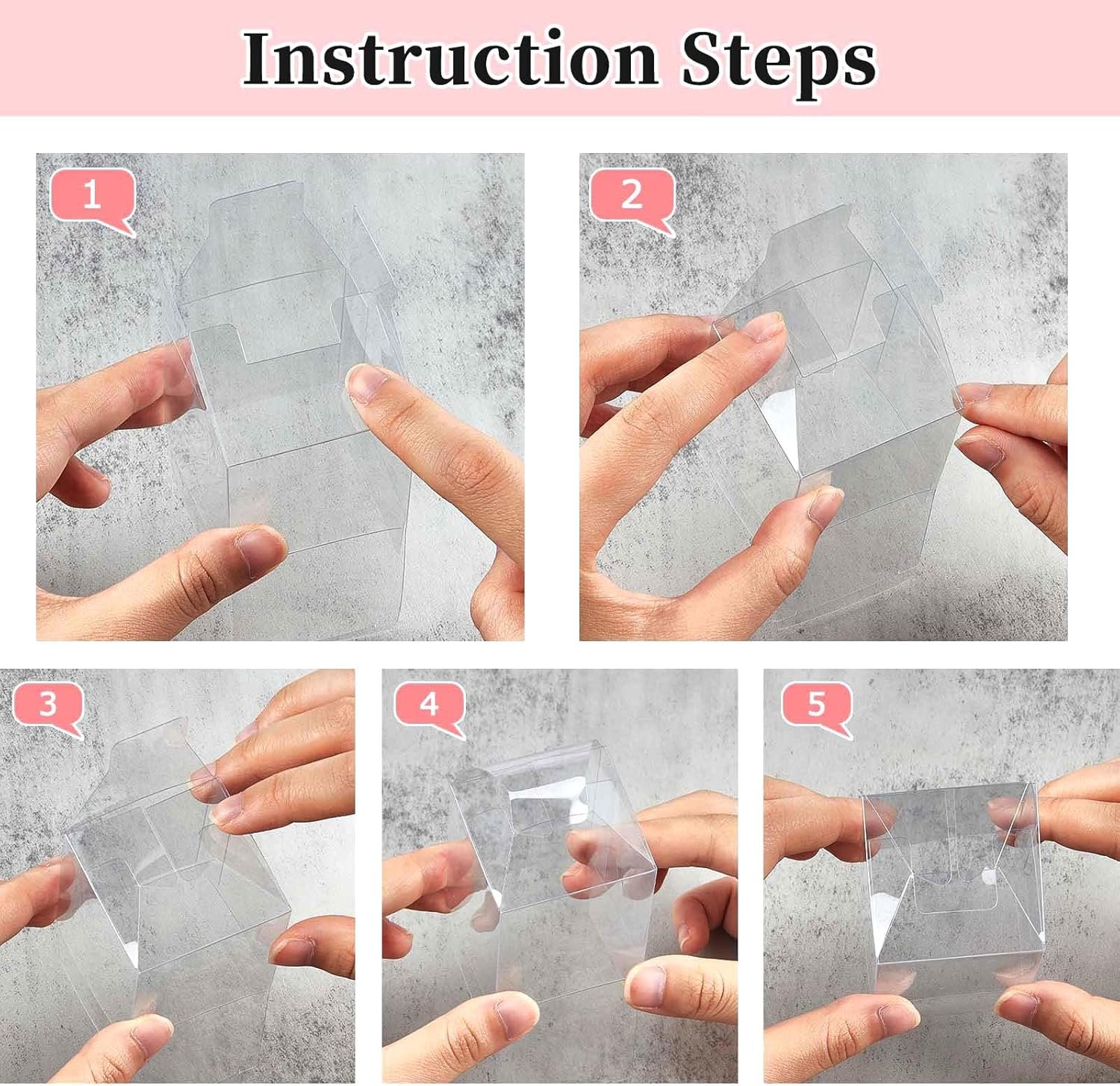 Instruction Steps

1

2

3

4

5