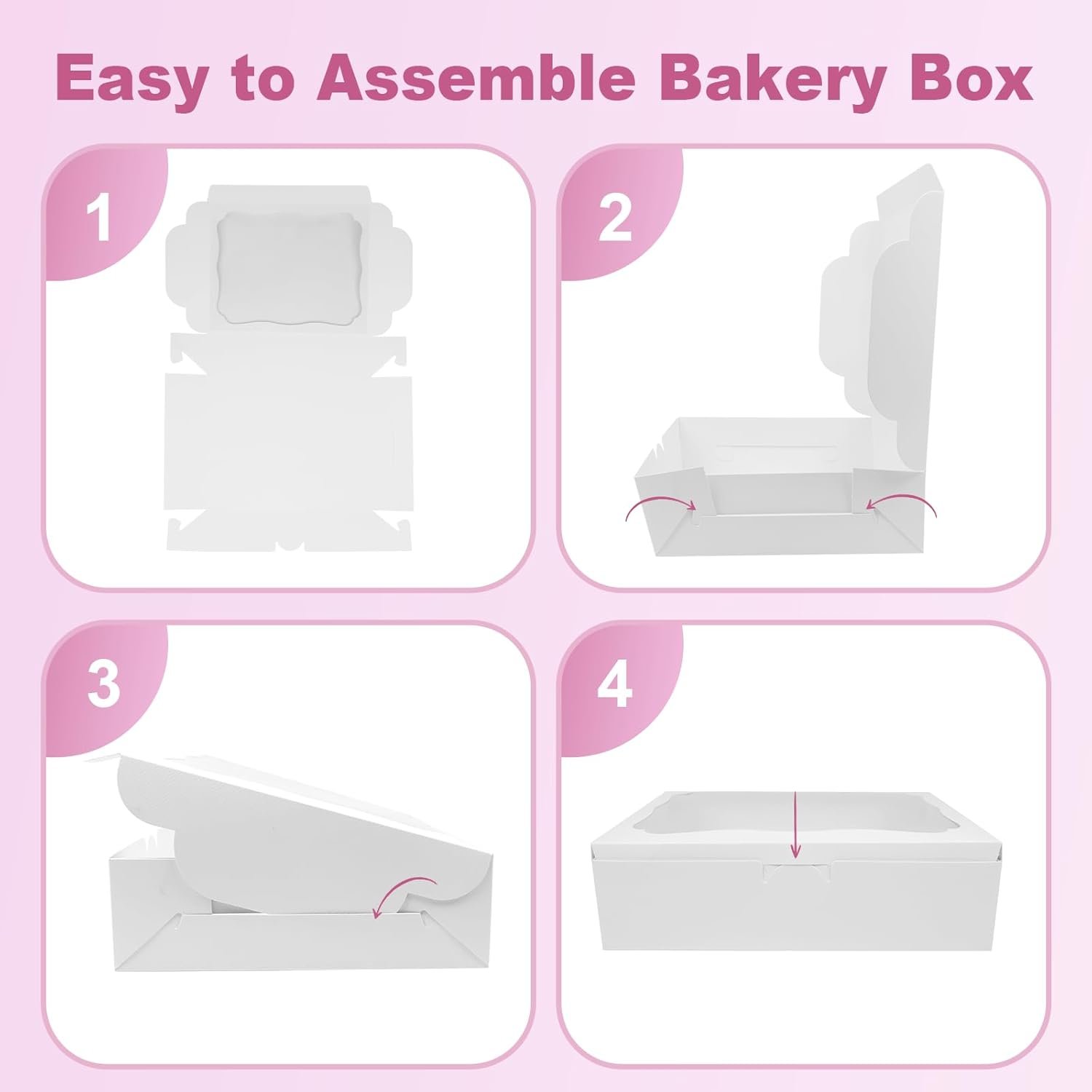 Easy to Assemble Bakery Box

1

2

3

4