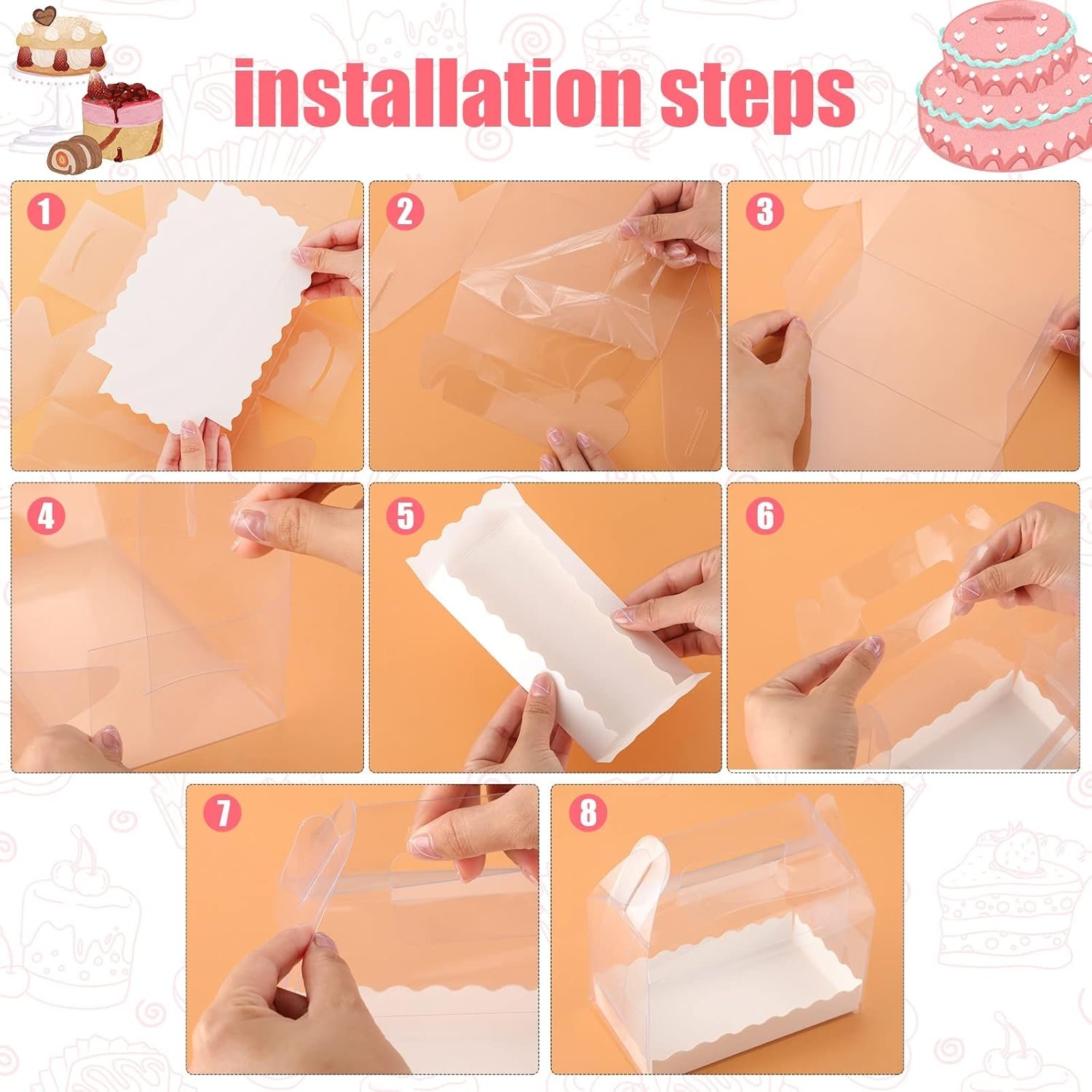 installation steps

1

2

3

4

5

6

7

8