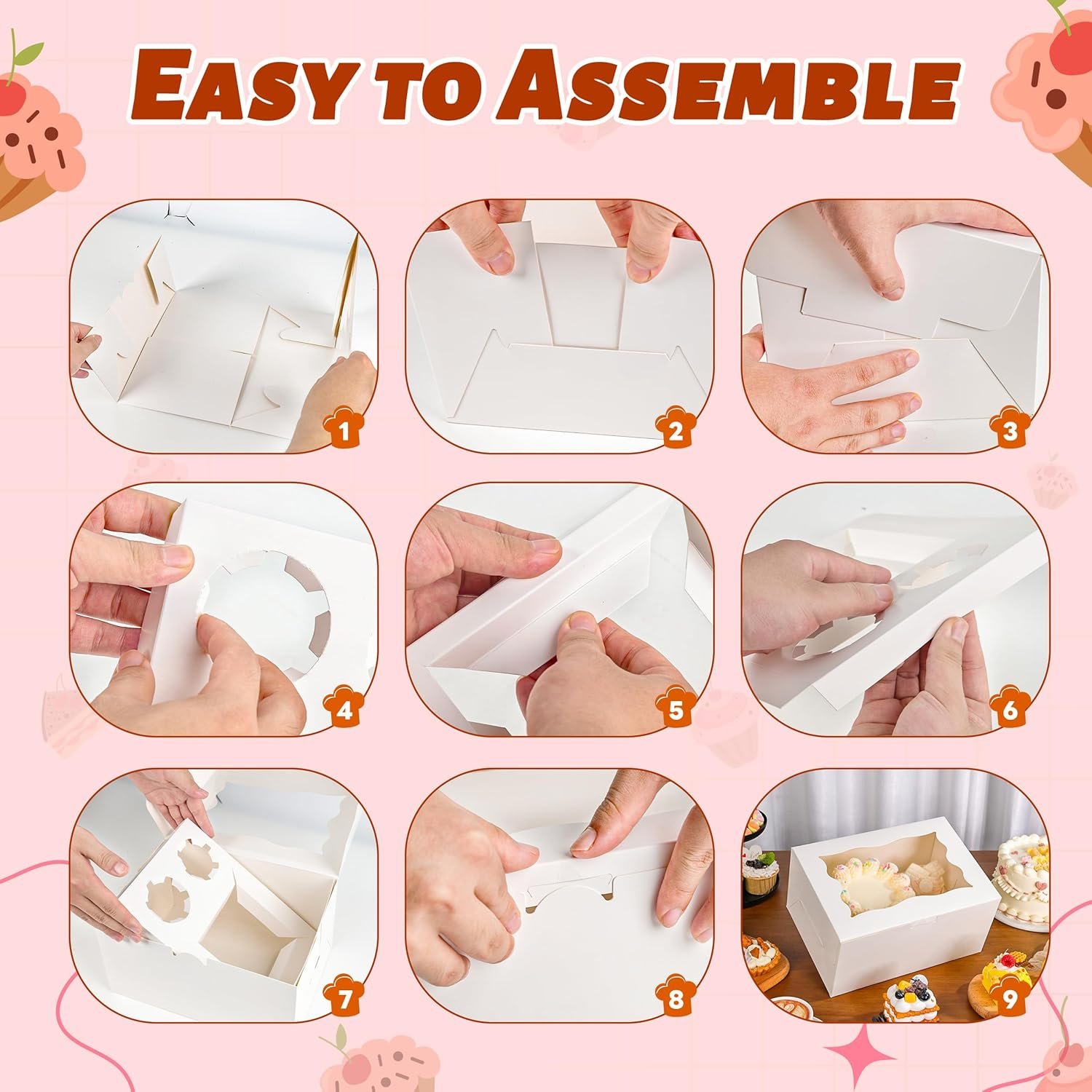 EASY TO ASSEMBLE

1

2

3

4

5

6

7

8

9