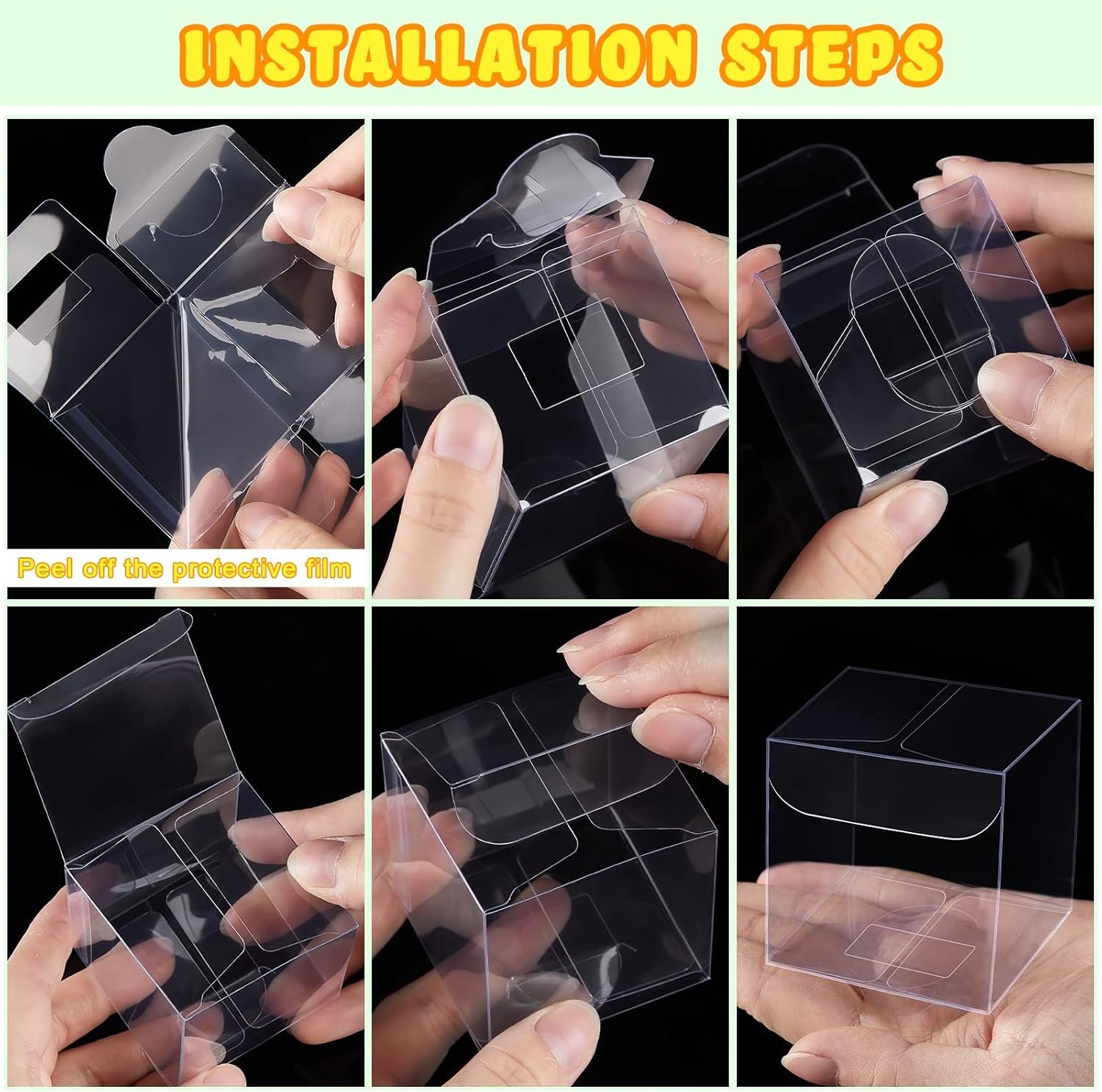 INSTALLATION STEPS

Peel off the protective film