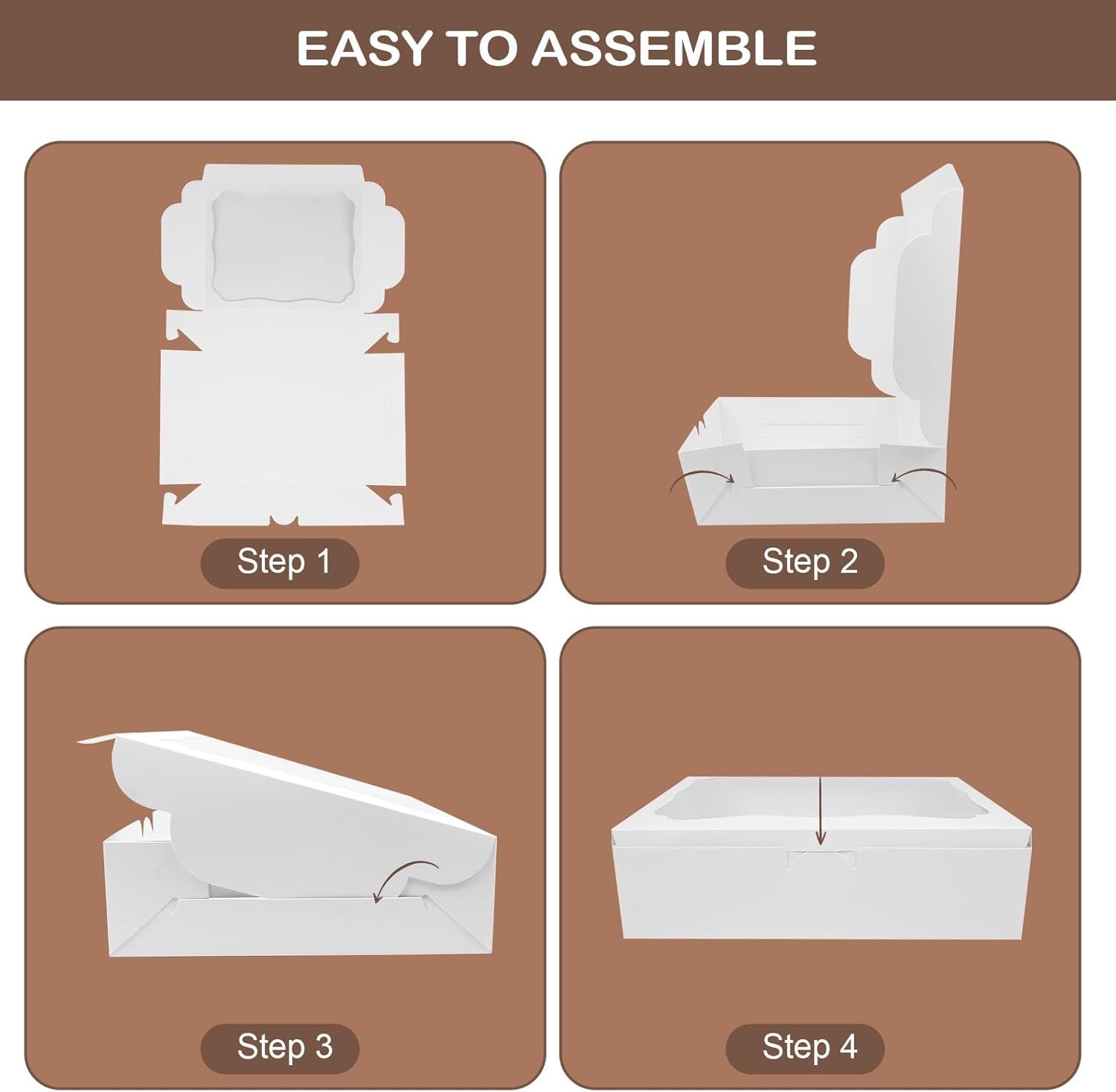 EASY TO ASSEMBLE

Step 1

Step 2

Step 3

Step 4