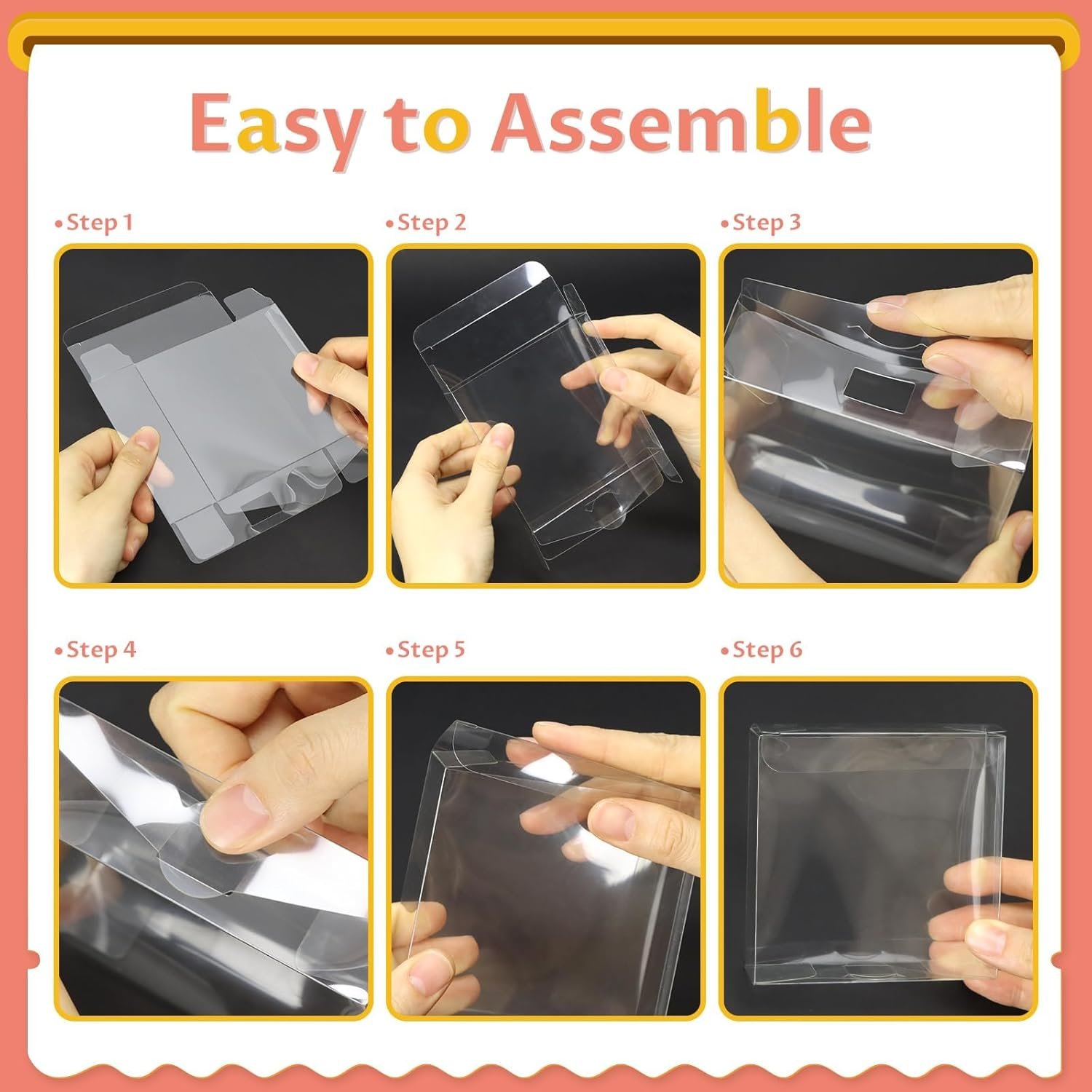 Easy to Assemble

•Step 1

•Step 2

•Step 3

•Step 4

•Step 5

•Step 6